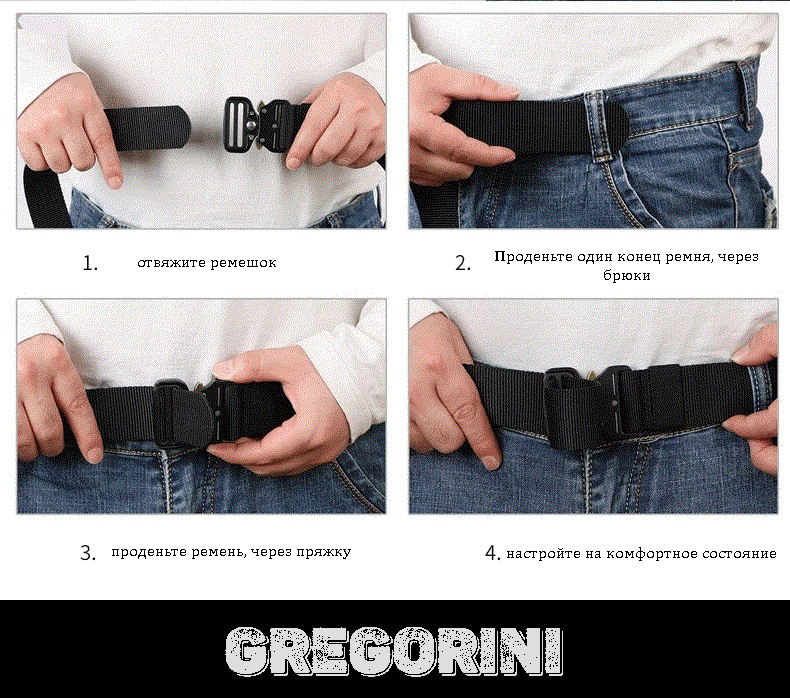 1. отвяжите ремешок

2. Проденьте один конец ремня, через брюки

3. проденьте ремень, через пряжку

4. настройте на комфортное состояние

GREGORINI