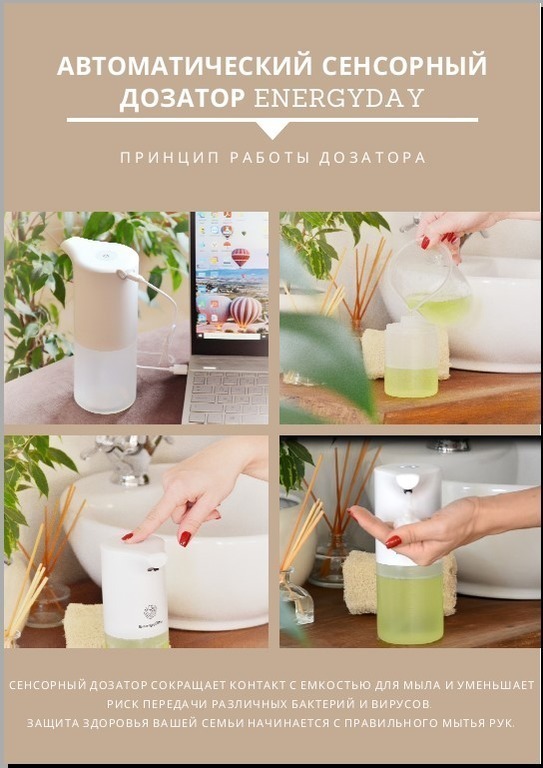 АВТОМАТИЧЕСКИЙ СЕНСОРНЫЙ ДОЗАТОР ENERGYDAY

ПРИНЦИП РАБОТЫ ДОЗАТОРА

СЕНСОРНЫЙ ДОЗАТОР СОКРАЩАЕТ КОНТАКТ С ЕМКОСТЬЮ ДЛЯ МЫЛА И УМЕНЬШАЕТ РИСК ПЕРЕДАЧИ РАЗЛИЧНЫХ БАКТЕРИЙ И ВИРУСОВ.
ЗАЩИТА ЗДОРОВЬЯ ВАШЕЙ СЕМЬИ НАЧИНАЕТСЯ С ПРАВИЛЬНОГО МЫТЬЯ РУК.