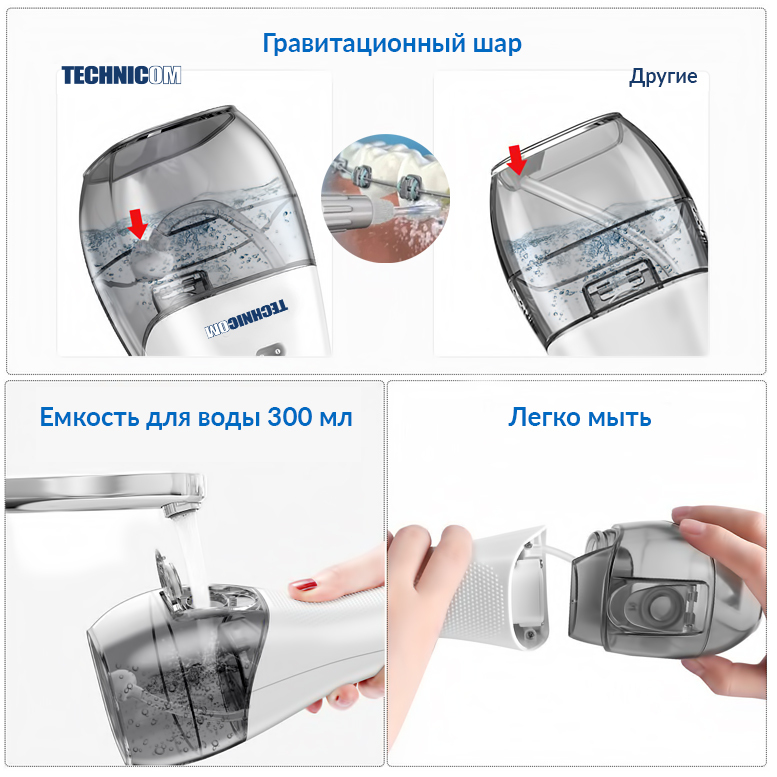 Гравитационный шар

TECHNICOM

Другие

TECHNICOM

Емкость для воды 300 мл

Легко мыть