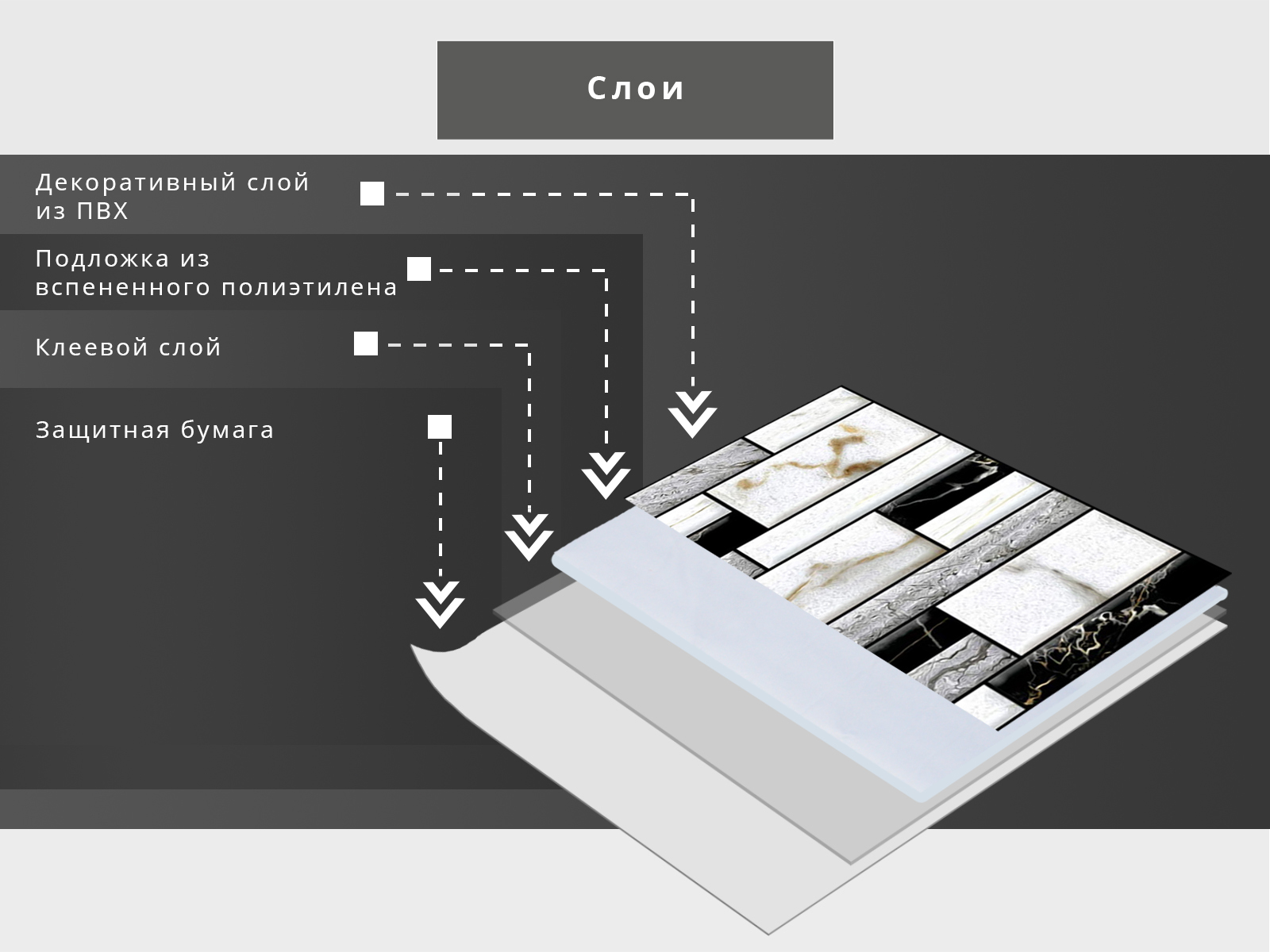 Слои

Декоративный слой из ПВХ

Подложка из вспененного полиэтилена

Клеевой слой

Защитная бумага