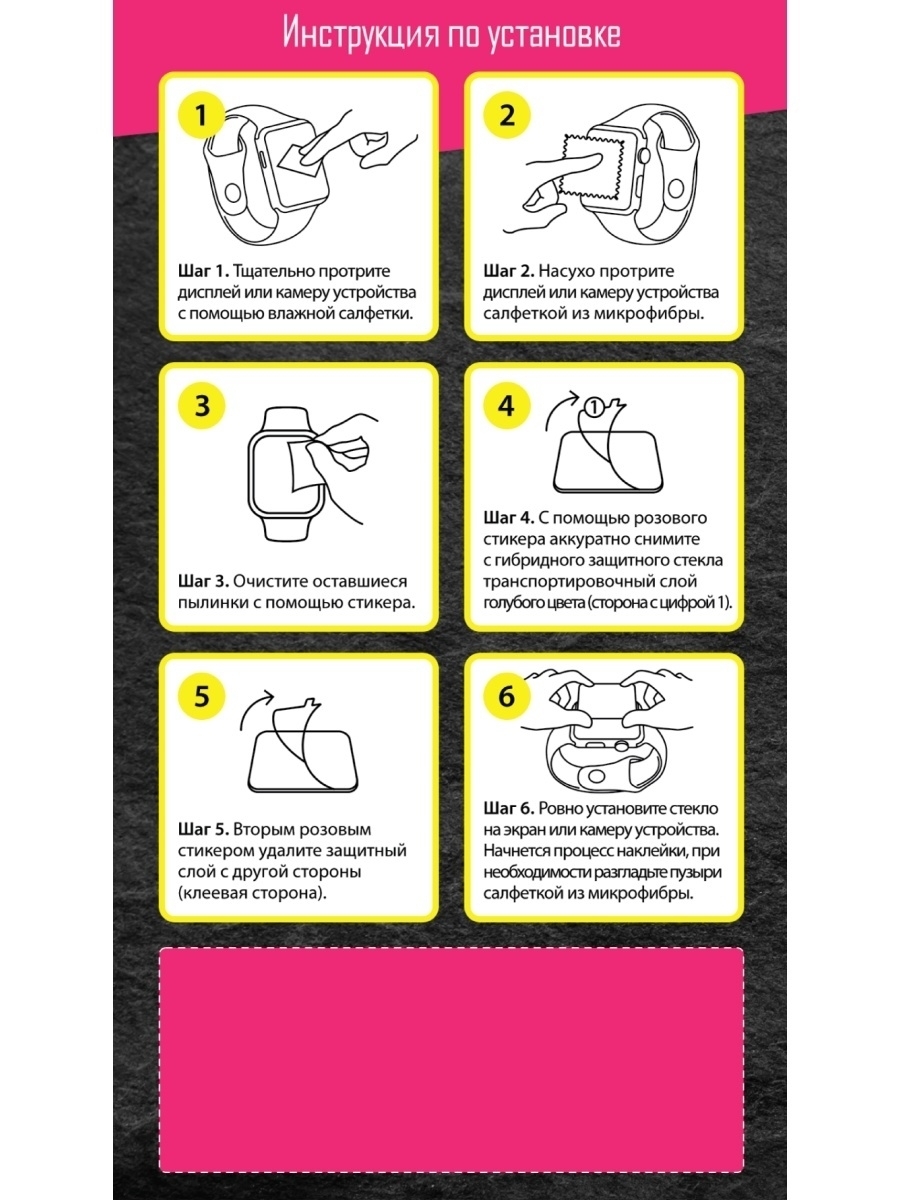 Инструкция по установке

1

Шаг 1. Тщательно протрите дисплей или камеру устройства с помощью влажной салфетки.

2

Шаг 2. Насухо протрите дисплей или камеру устройства салфеткой из микрофибры.

3

Шаг 3. Очистите оставшиеся пылинки с помощью стикера.

4

1

Шаг 4. С помощью розового стикера аккуратно снимите с гибридного защитного стекла транспортировочный слой голубого цвета (сторона с цифрой 1).

5

Шаг 5. Вторым розовым стикером удалите защитный слой с другой стороны (клеевая сторона).

6

Шаг 6. Ровно установите стекло на экран или камеру устройства. Начнется процесс наклейки, при необходимости разгладьте пузыри салфеткой из микрофибры.