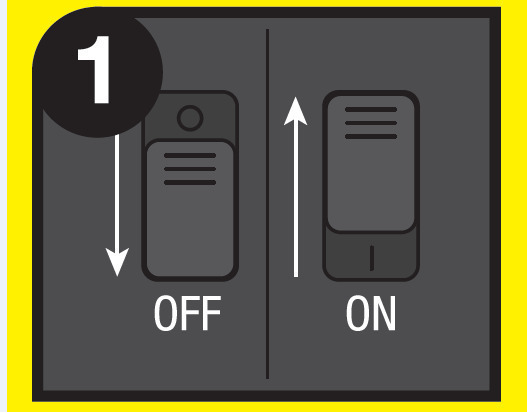 1

OFF

ON