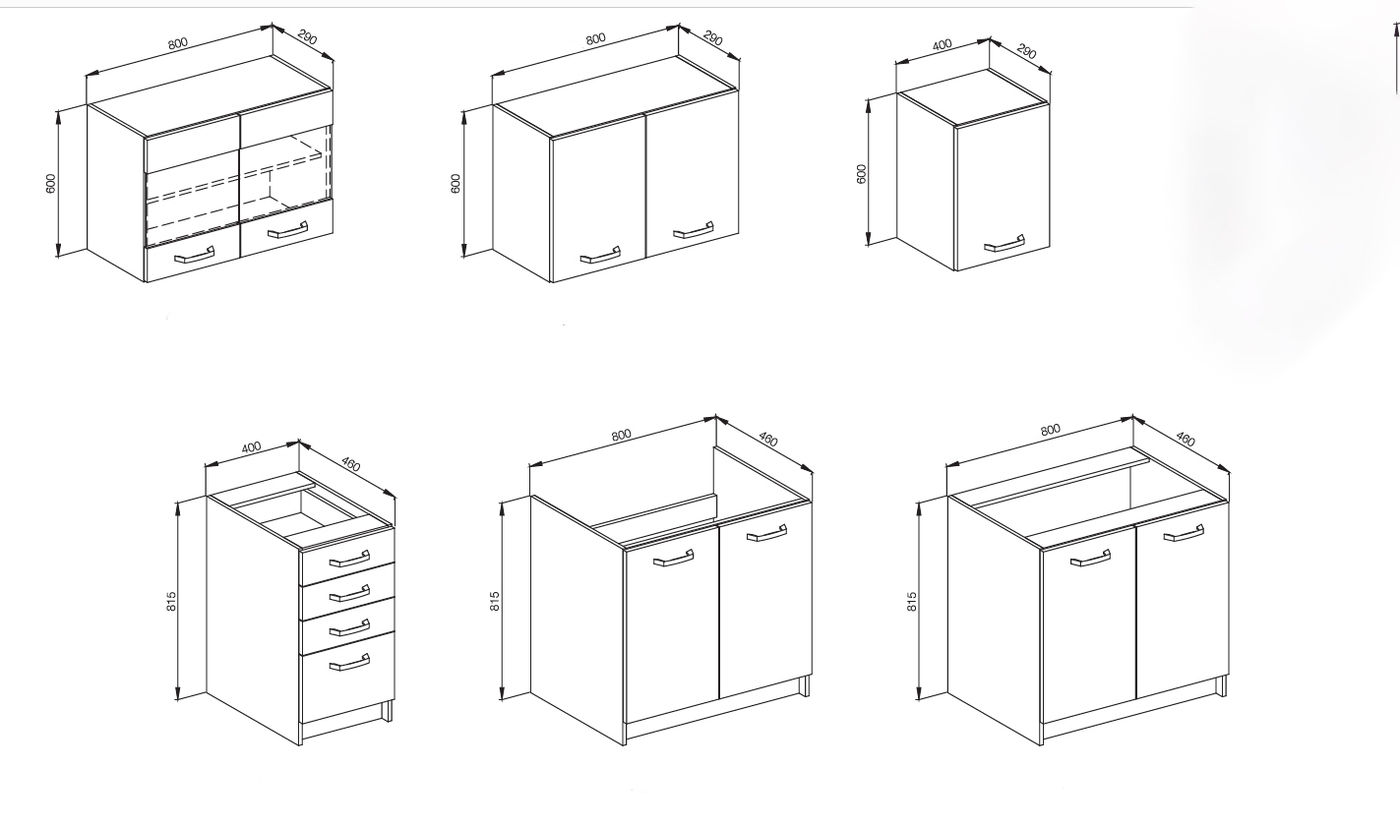 800
290
600

800
290
600

400
290
600

400
460
815

800
460
815

800
460
815