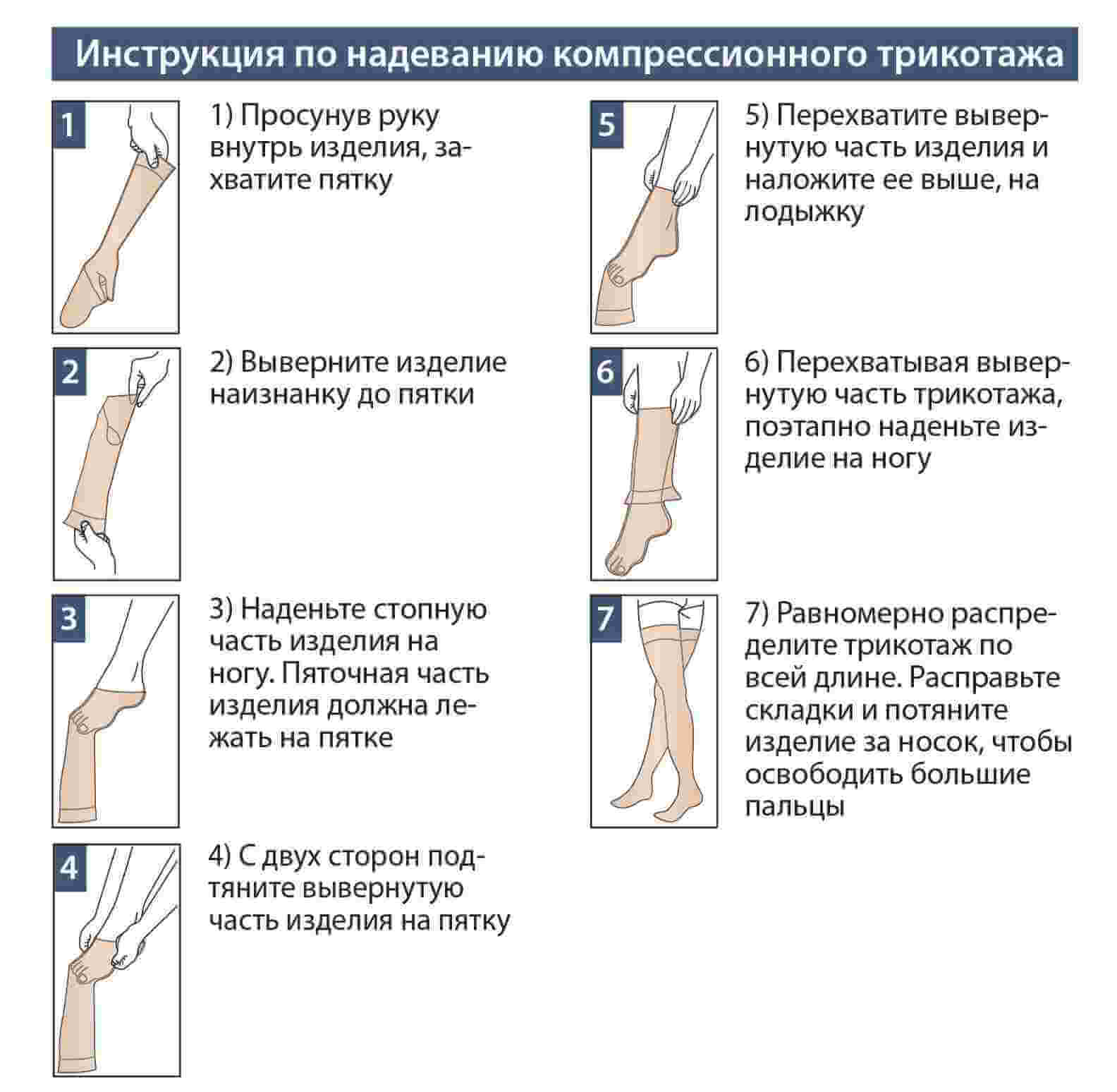 Инструкция по надеванию компрессионного трикотажа

1

1) Просунув руку внутрь изделия, захватите пятку

2

2) Выверните изделие наизнанку до пятки

3

3) Наденьте стопную часть изделия на ногу. Пяточная часть изделия должна лежать на пятке

4

4) С двух сторон подтяните вывернутую часть изделия на пятку

5

5) Перехватите вывернутую часть изделия и наложите ее выше, на лодыжку

6

6) Перехватывая вывернутую часть трикотажа, поэтапно наденьте изделие на ногу

7

7) Равномерно распределите трикотаж по всей длине. Расправьте складки и потяните изделие за носок, чтобы освободить большие пальцы