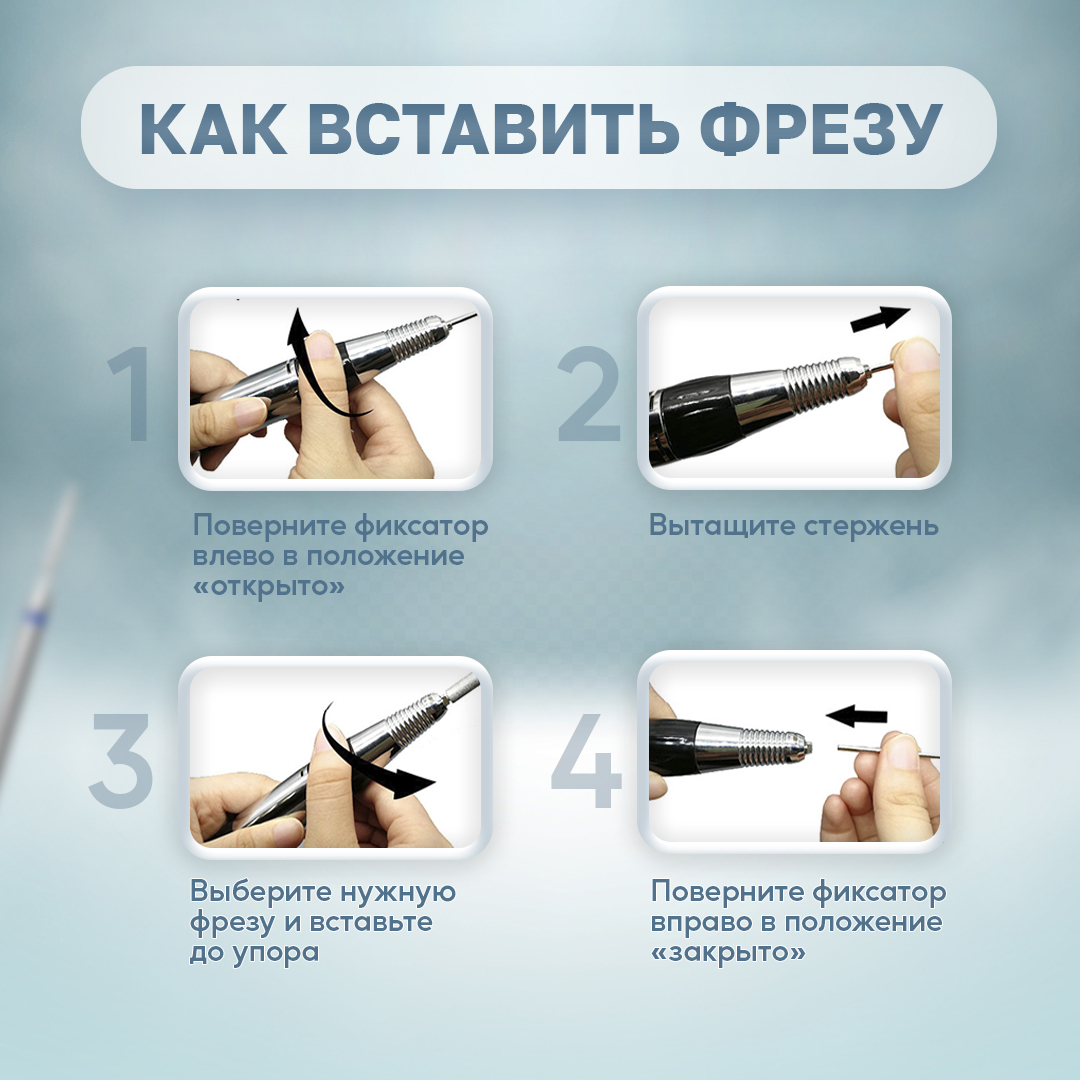 КАК ВСТАВИТЬ ФРЕЗУ

1

Поверните фиксатор влево в положение «открыто»

2

Вытащите стержень

3

Выберите нужную фрезу и вставьте до упора

4

Поверните фиксатор вправо в положение «закрыто»