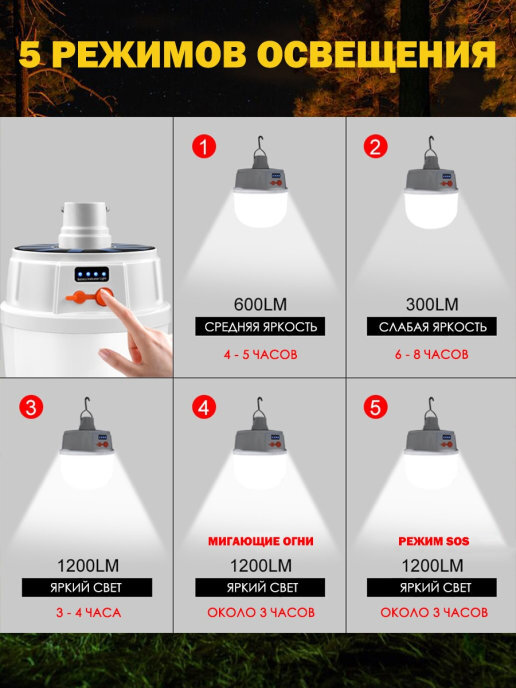 5 РЕЖИМОВ ОСВЕЩЕНИЯ

1
600LM
СРЕДНЯЯ ЯРКОСТЬ
4 - 5 ЧАСОВ

2
300LM
СЛАБАЯ ЯРКОСТЬ
6 - 8 ЧАСОВ

3
1200LM
ЯРКИЙ СВЕТ
3 - 4 ЧАСА

4
МИГАЮЩИЕ ОГНИ
1200LM
ЯРКИЙ СВЕТ
ОКОЛО 3 ЧАСОВ

5
РЕЖИМ SOS
1200LM
ЯРКИЙ СВЕТ
ОКОЛО 3 ЧАСОВ