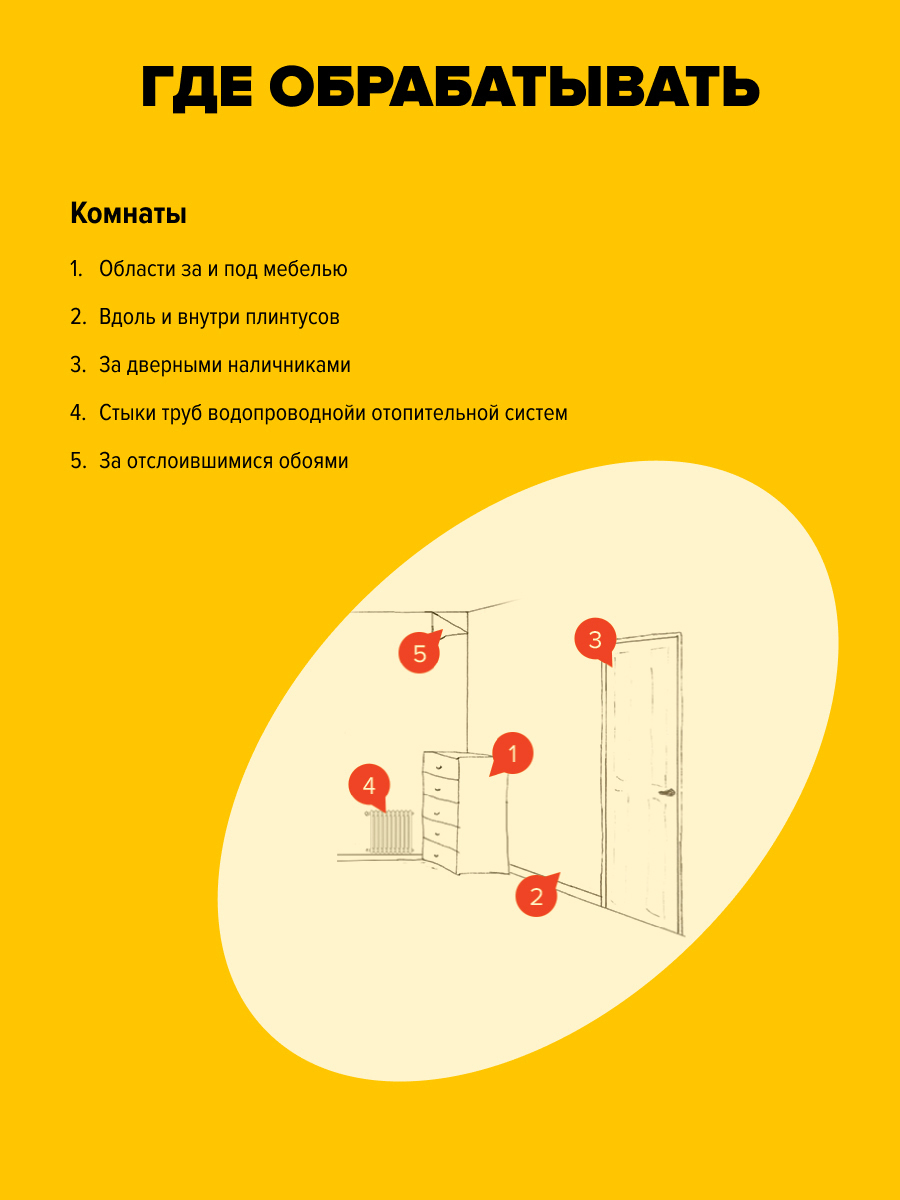 ГДЕ ОБРАБАТЫВАТЬ

Комнаты

1. Области за и под мебелью
2. Вдоль и внутри плинтусов
3. За дверными наличниками
4. Стыки труб водопроводнойи отопительной систем
5. За отслоившимися обоями

5
3
1
4
2