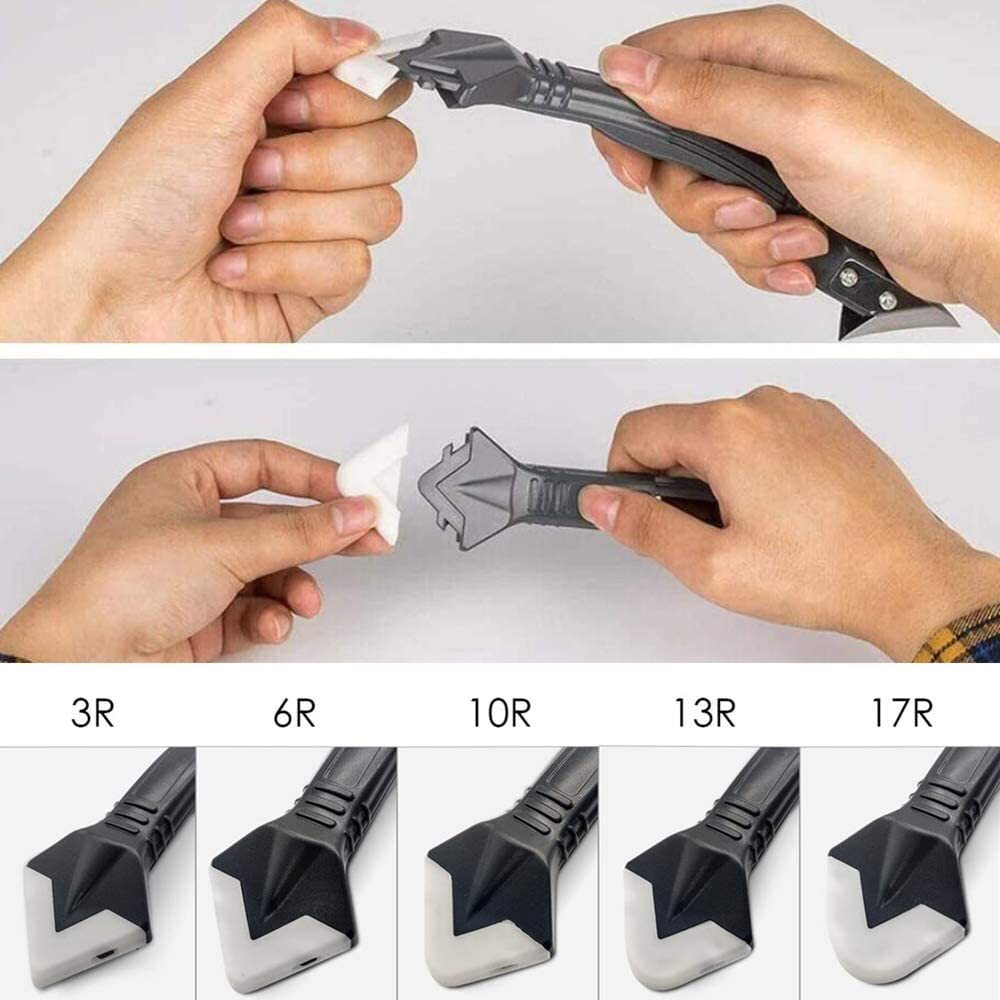 3R 6R 10R 13R 17R