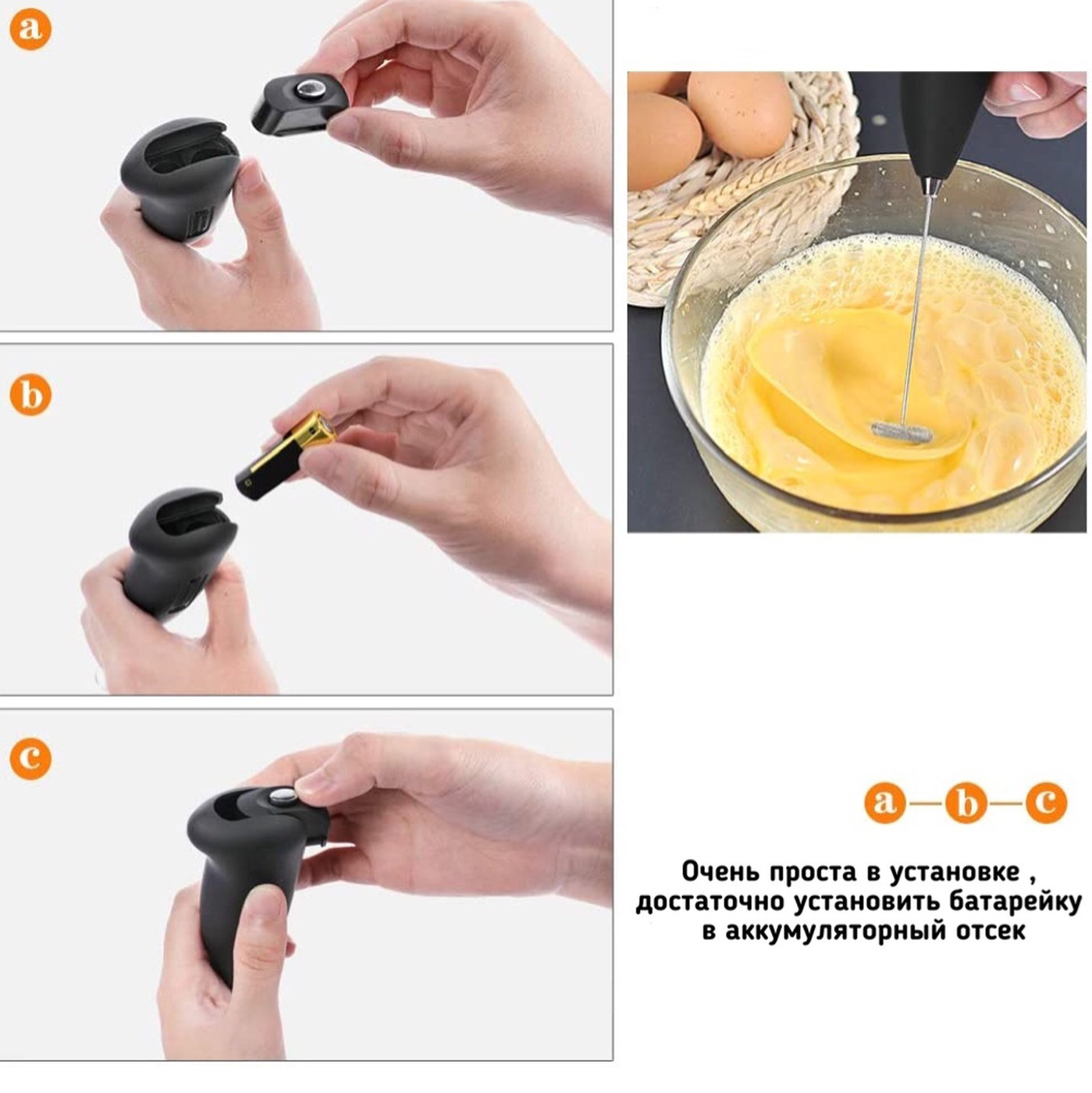 a

b

c

a—b—c

Очень проста в установке , достаточно установить батарейку в аккумуляторный отсек