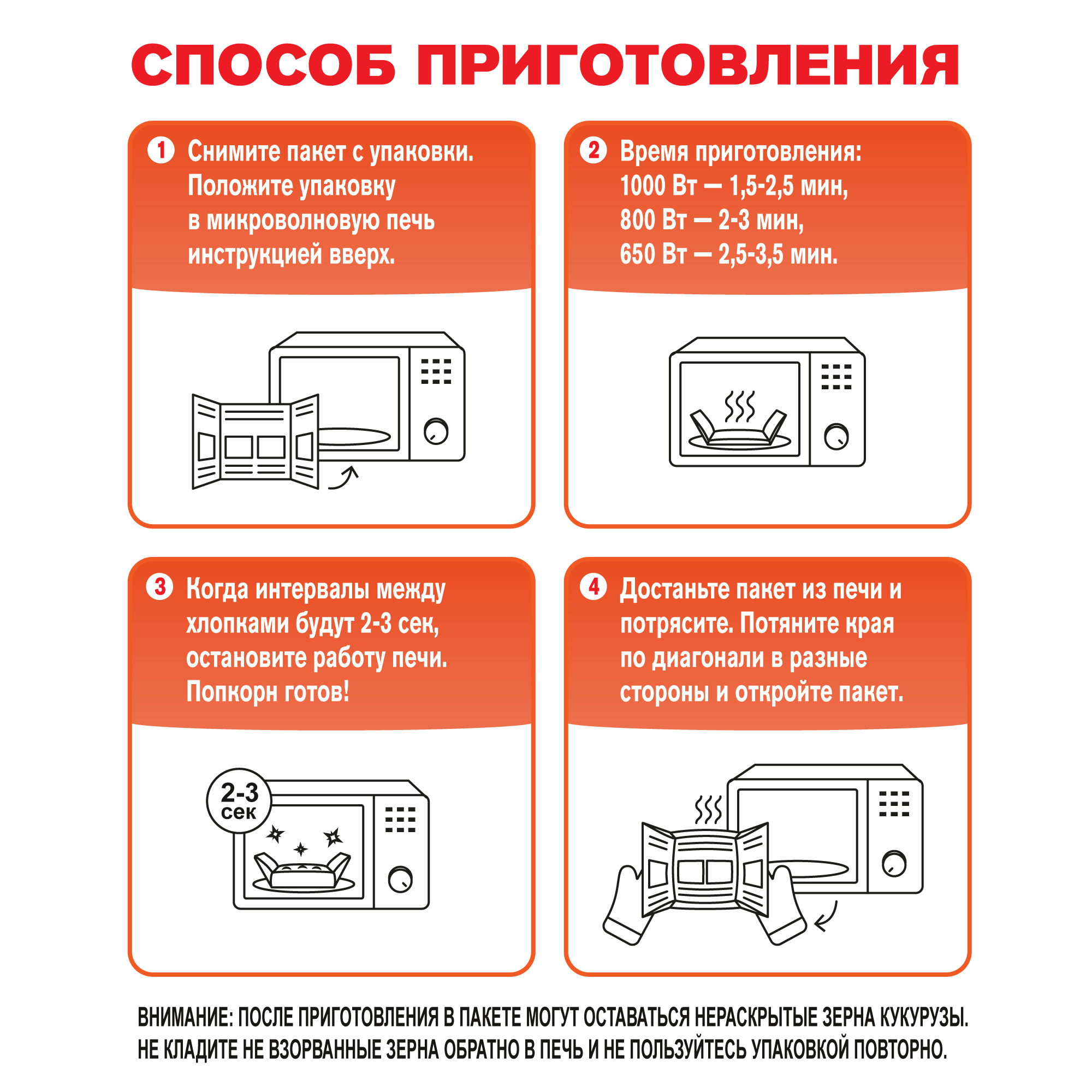 СПОСОБ ПРИГОТОВЛЕНИЯ

1 Снимите пакет с упаковки. Положите упаковку в микроволновую печь инструкцией вверх.

2 Время приготовления:
1000 Вт — 1,5-2,5 мин,
800 Вт — 2-3 мин,
650 Вт — 2,5-3,5 мин.

3 Когда интервалы между хлопками будут 2-3 сек, остановите работу печи. Попкорн готов!

2-3 сек

4 Достаньте пакет из печи и потрясите. Потяните края по диагонали в разные стороны и откройте пакет.

ВНИМАНИЕ: ПОСЛЕ ПРИГОТОВЛЕНИЯ В ПАКЕТЕ МОГУТ ОСТАВАТЬСЯ НЕРАСКРЫТЫЕ ЗЕРНА КУКУРУЗЫ. НЕ КЛАДИТЕ НЕ ВЗОРВАННЫЕ ЗЕРНА ОБРАТНО В ПЕЧЬ И НЕ ПОЛЬЗУЙТЕСЬ УПАКОВКОЙ ПОВТОРНО.