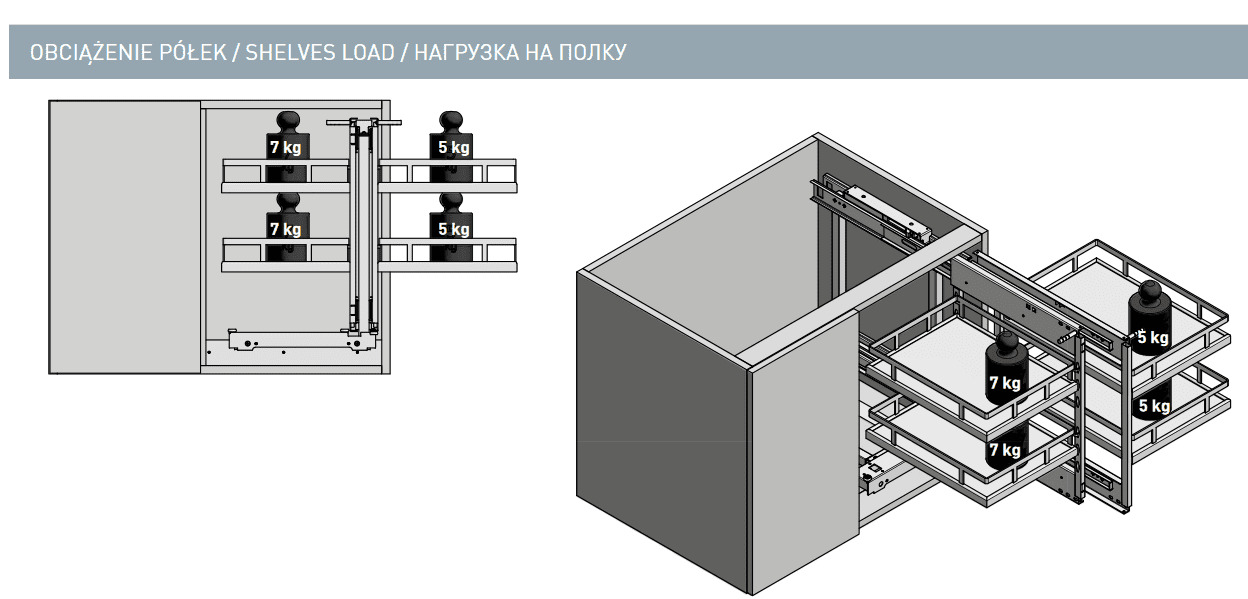 OBCIĄŻENIE PÓŁEK / SHELVES LOAD / НАГРУЗКА НА ПОЛКУ

7 kg
5 kg
7 kg
5 kg

5 kg
7 kg
5 kg
7 kg