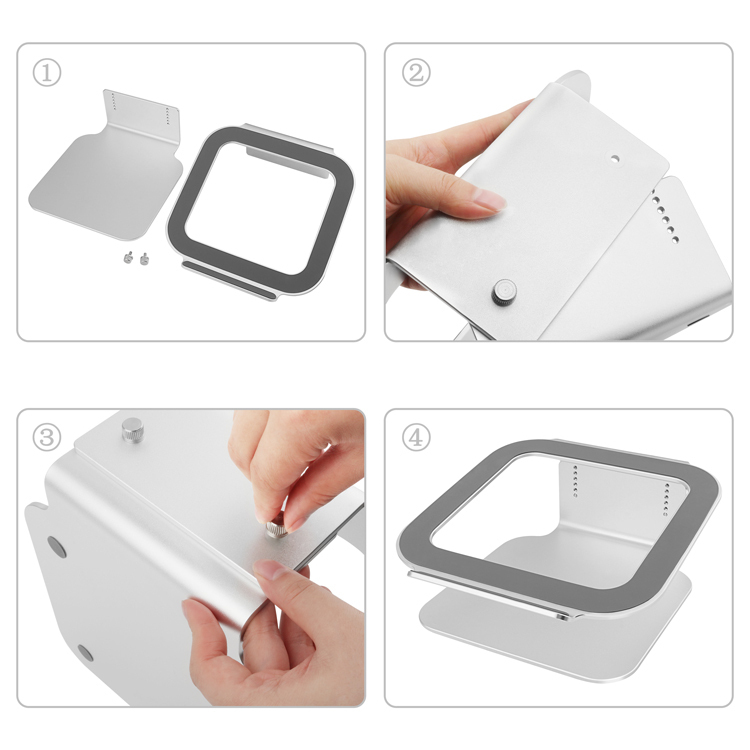 ①

②

③

④