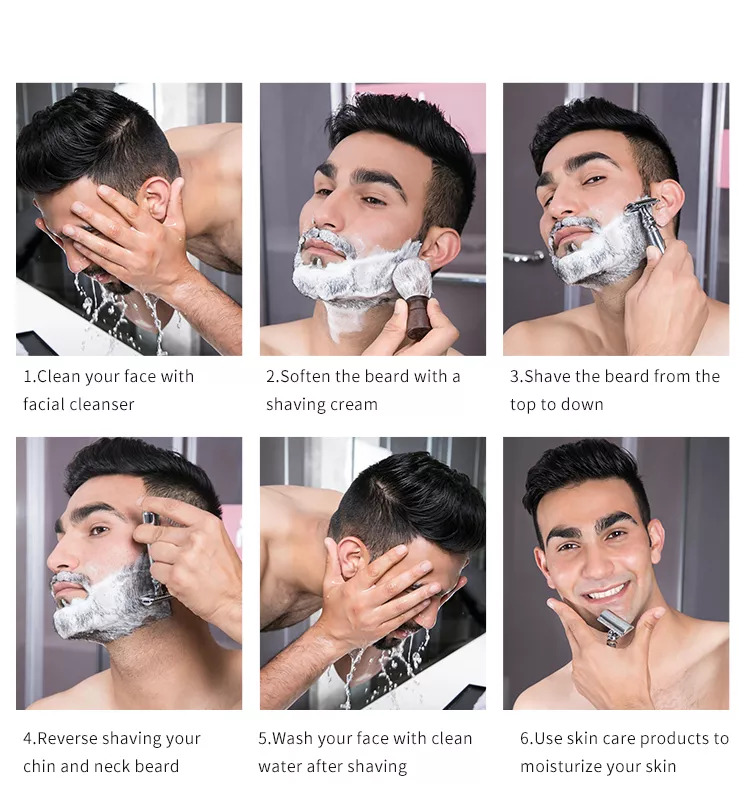 1.Clean your face with facial cleanser

2.Soften the beard with a shaving cream

3.Shave the beard from the top to down

4.Reverse shaving your chin and neck beard

5.Wash your face with clean water after shaving

6.Use skin care products to moisturize your skin