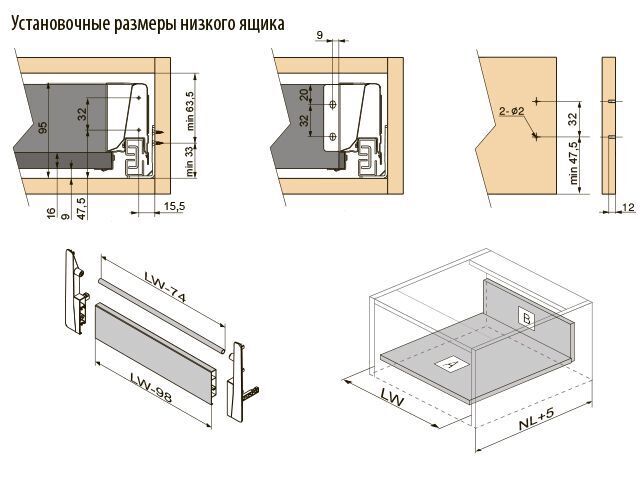 Установочные размеры низкого ящика

95
32
min 63,5
min 33
16
9
47,5
15,5

9
20
32

2-ø2
32
min 47,5
12

LW-74
LW-98

B
A
LW
NL+5