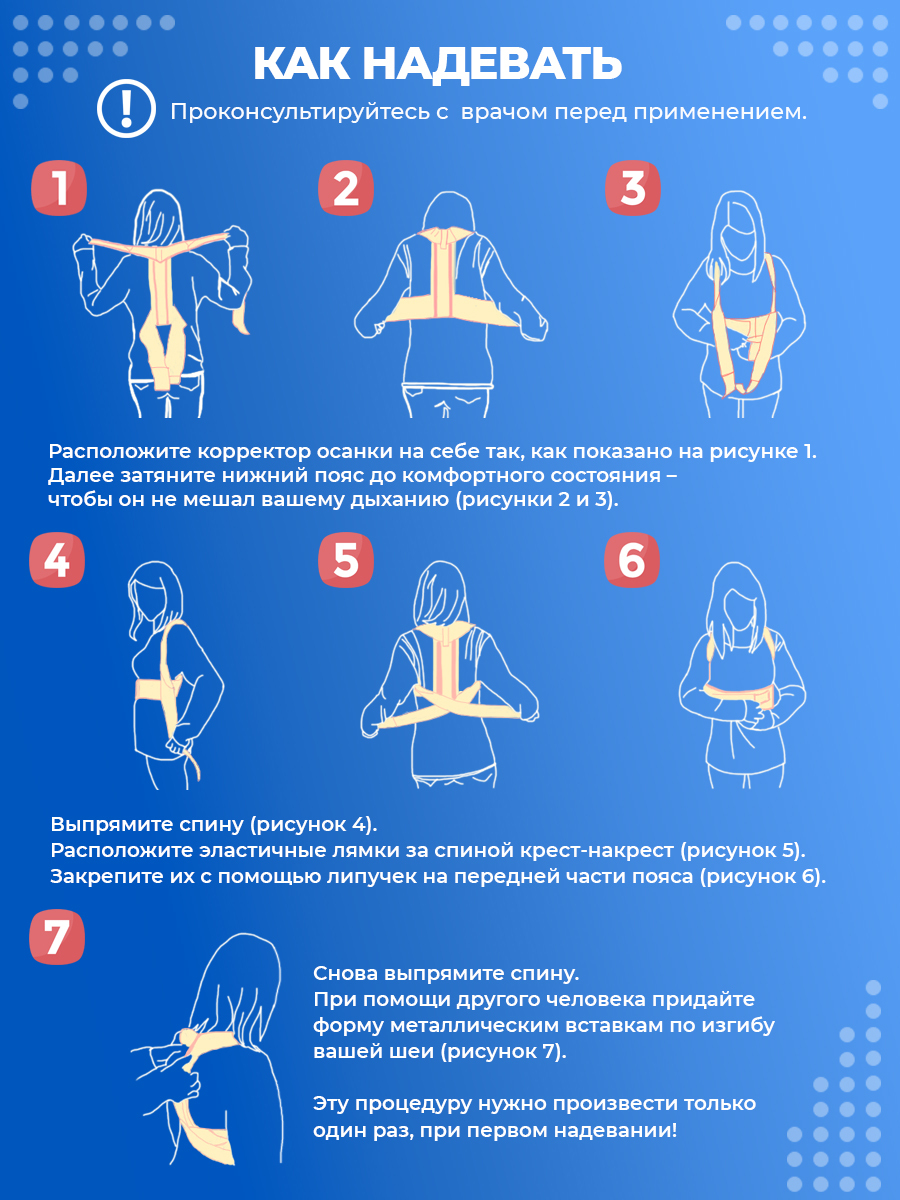 КАК НАДЕВАТЬ

!

Проконсультируйтесь с врачом перед применением.

1

2

3

Расположите корректор осанки на себе так, как показано на рисунке 1. Далее затяните нижний пояс до комфортного состояния – чтобы он не мешал вашему дыханию (рисунки 2 и 3).

4

5

6

Выпрямите спину (рисунок 4).
Расположите эластичные лямки за спиной крест-накрест (рисунок 5).
Закрепите их с помощью липучек на передней части пояса (рисунок 6).

7

Снова выпрямите спину.
При помощи другого человека придайте форму металлическим вставкам по изгибу вашей шеи (рисунок 7).

Эту процедуру нужно произвести только один раз, при первом надевании!