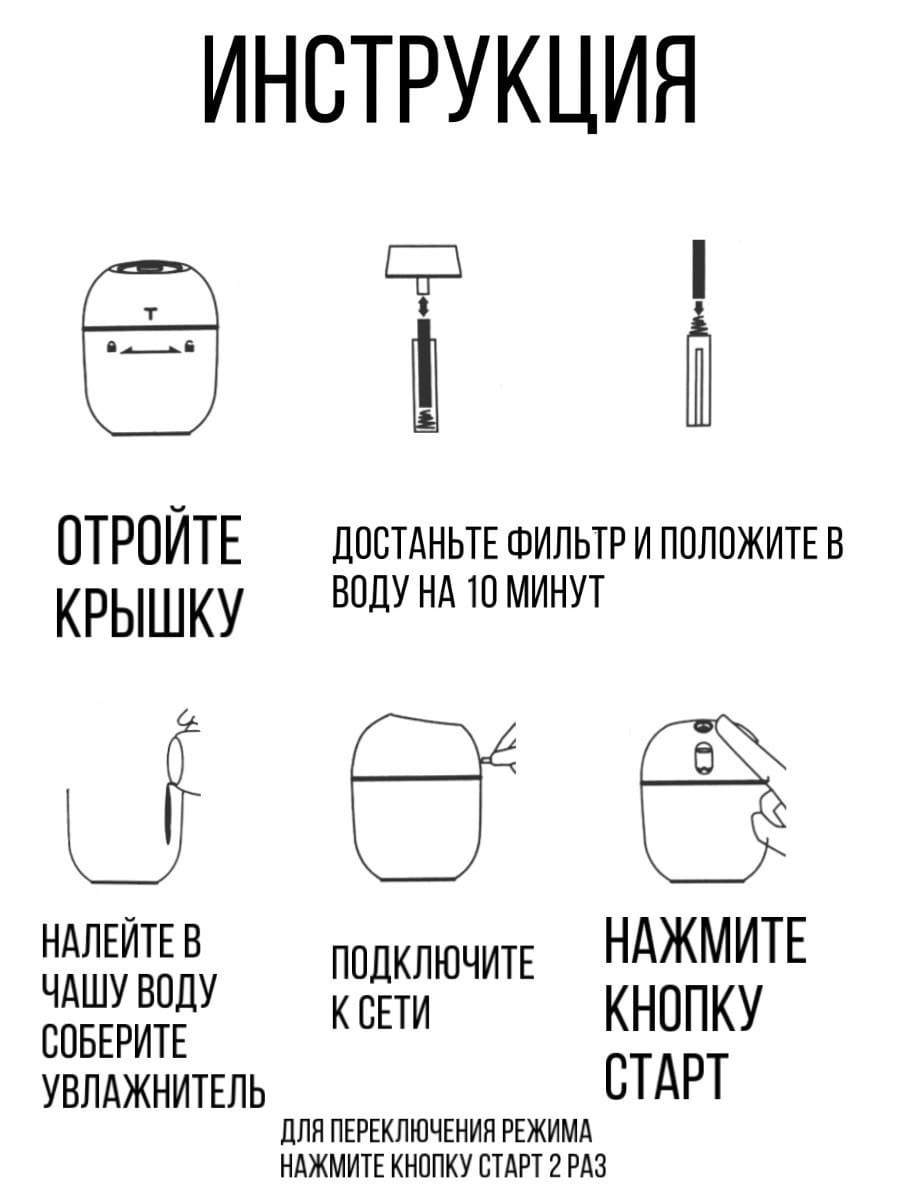 ИНСТРУКЦИЯ

ОТРОЙТЕ КРЫШКУ

ДОСТАНЬТЕ ФИЛЬТР И ПОЛОЖИТЕ В ВОДУ НА 10 МИНУТ

НАЛЕЙТЕ В ЧАШУ ВОДУ СОБЕРИТЕ УВЛАЖНИТЕЛЬ

ПОДКЛЮЧИТЕ К СЕТИ

НАЖМИТЕ КНОПКУ СТАРТ

ДЛЯ ПЕРЕКЛЮЧЕНИЯ РЕЖИМА НАЖМИТЕ КНОПКУ СТАРТ 2 РАЗ