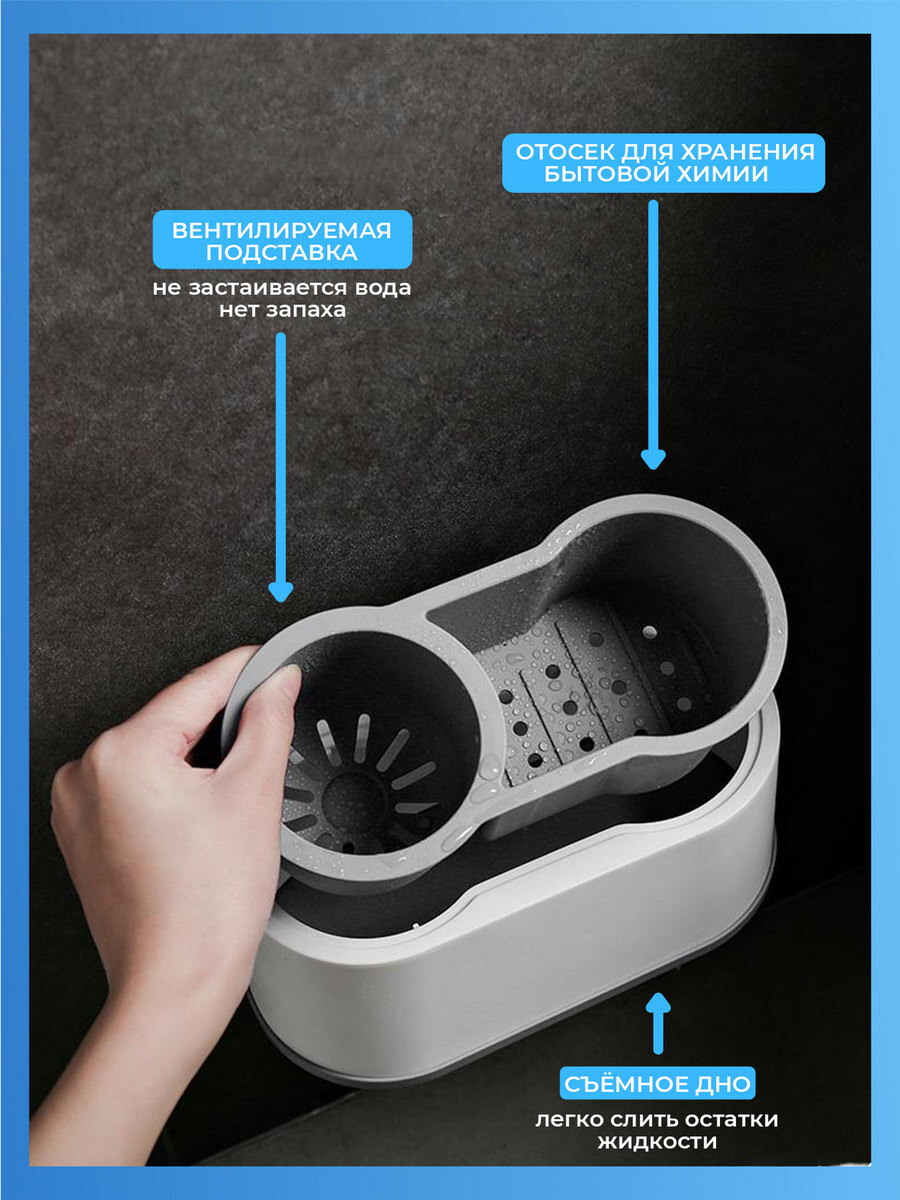 ОТОСЕК ДЛЯ ХРАНЕНИЯ БЫТОВОЙ ХИМИИ

ВЕНТИЛИРУЕМАЯ ПОДСТАВКА

не застаивается вода
нет запаха

СЪЁМНОЕ ДНО

легко слить остатки жидкости