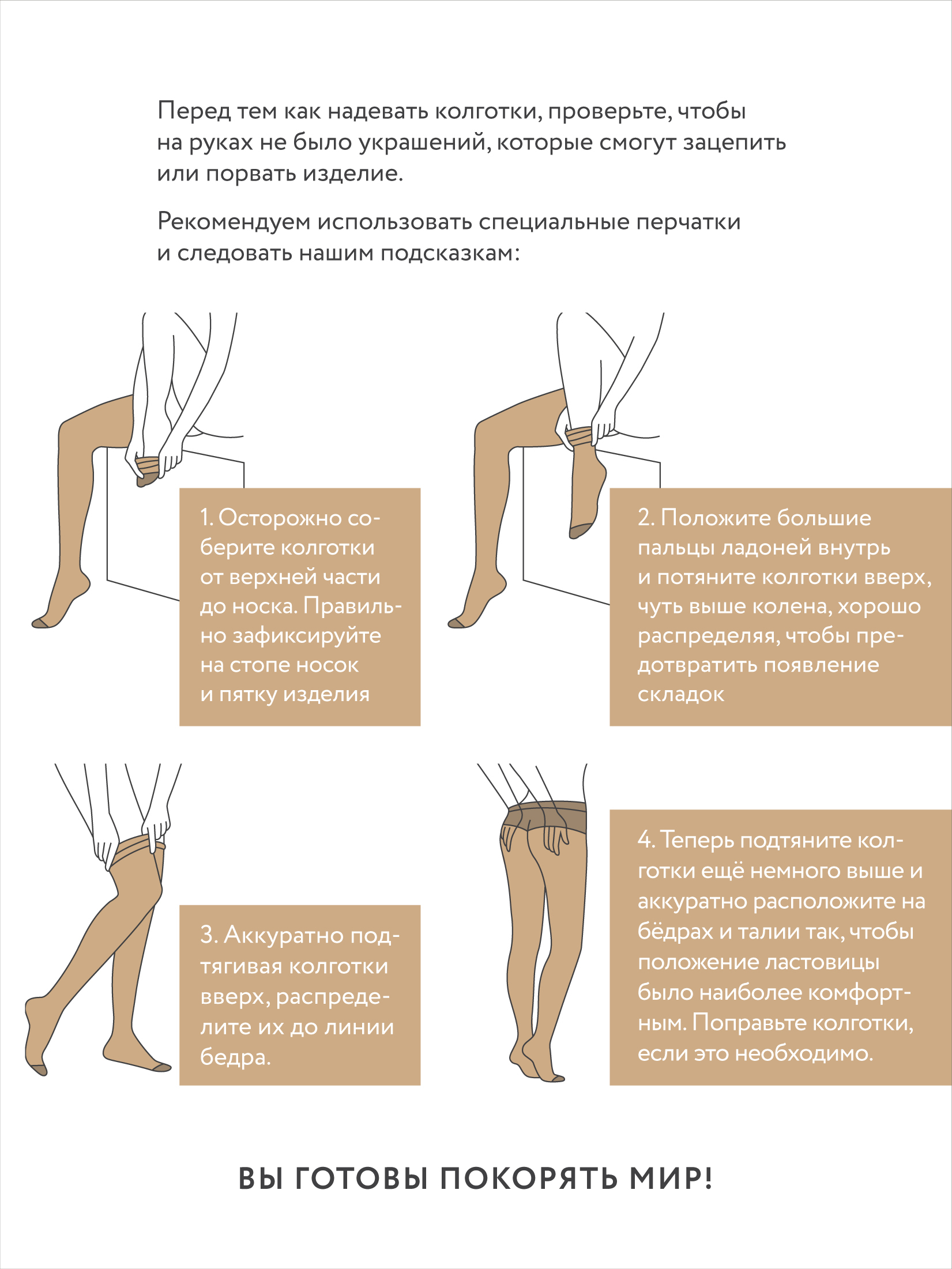 Перед тем как надевать колготки, проверьте, чтобы на руках не было украшений, которые смогут зацепить или порвать изделие.

Рекомендуем использовать специальные перчатки и следовать нашим подсказкам:

1. Осторожно соберите колготки от верхней части до носка. Правильно зафиксируйте на стопе носок и пятку изделия

2. Положите большие пальцы ладоней внутрь и потяните колготки вверх, чуть выше колена, хорошо распределяя, чтобы предотвратить появление складок

3. Аккуратно подтягивая колготки вверх, распределите их до линии бедра.

4. Теперь подтяните колготки ещё немного выше и аккуратно расположите на бёдрах и талии так, чтобы положение ластовицы было наиболее комфортным. Поправьте колготки, если это необходимо.

ВЫ ГОТОВЫ ПОКОРЯТЬ МИР!