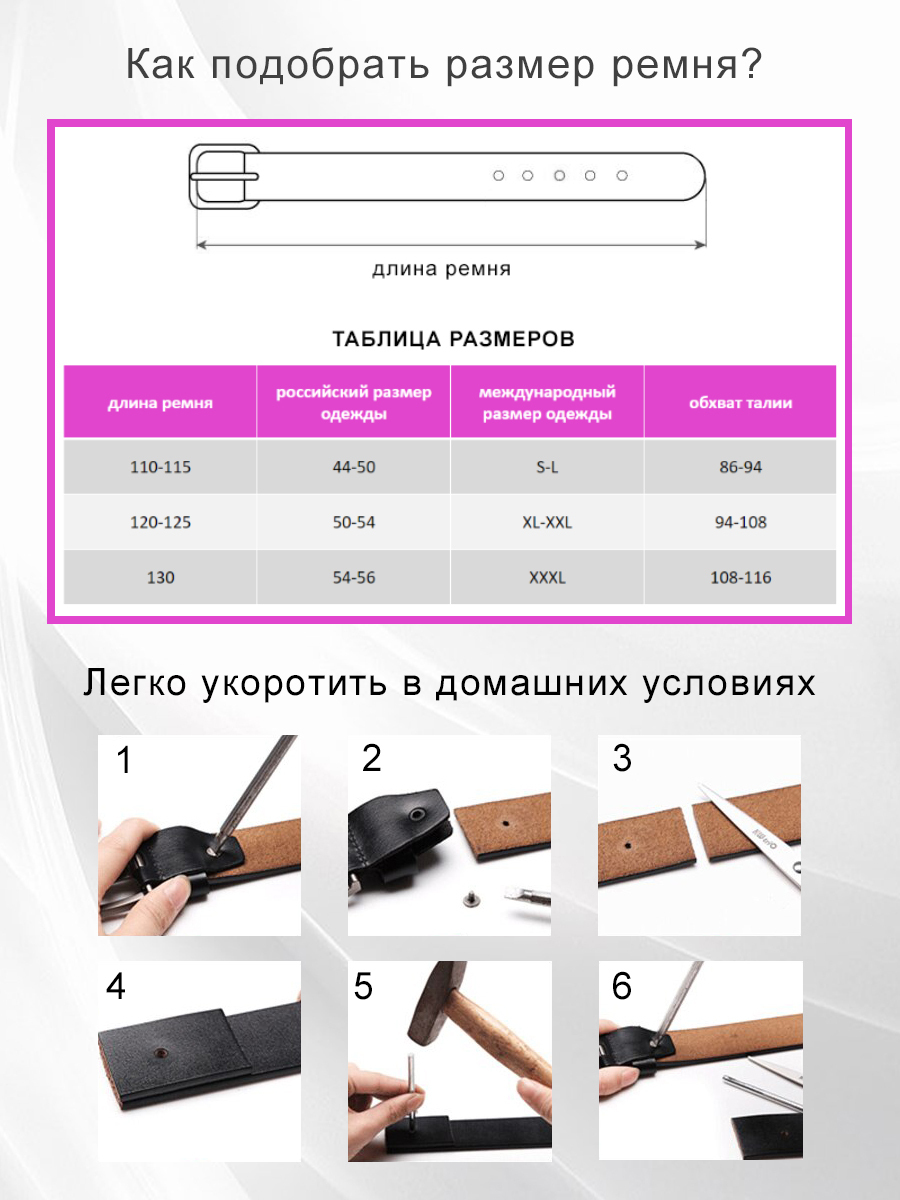 Как подобрать размер ремня?

длина ремня

ТАБЛИЦА РАЗМЕРОВ

| длина ремня | российский размер одежды | международный размер одежды | обхват талии |
|---|---|---|---|
| 110-115 | 44-50 | S-L | 86-94 |
| 120-125 | 50-54 | XL-XXL | 94-108 |
| 130 | 54-56 | XXXL | 108-116 |

Легко укоротить в домашних условиях

1

2

3

4

5

6