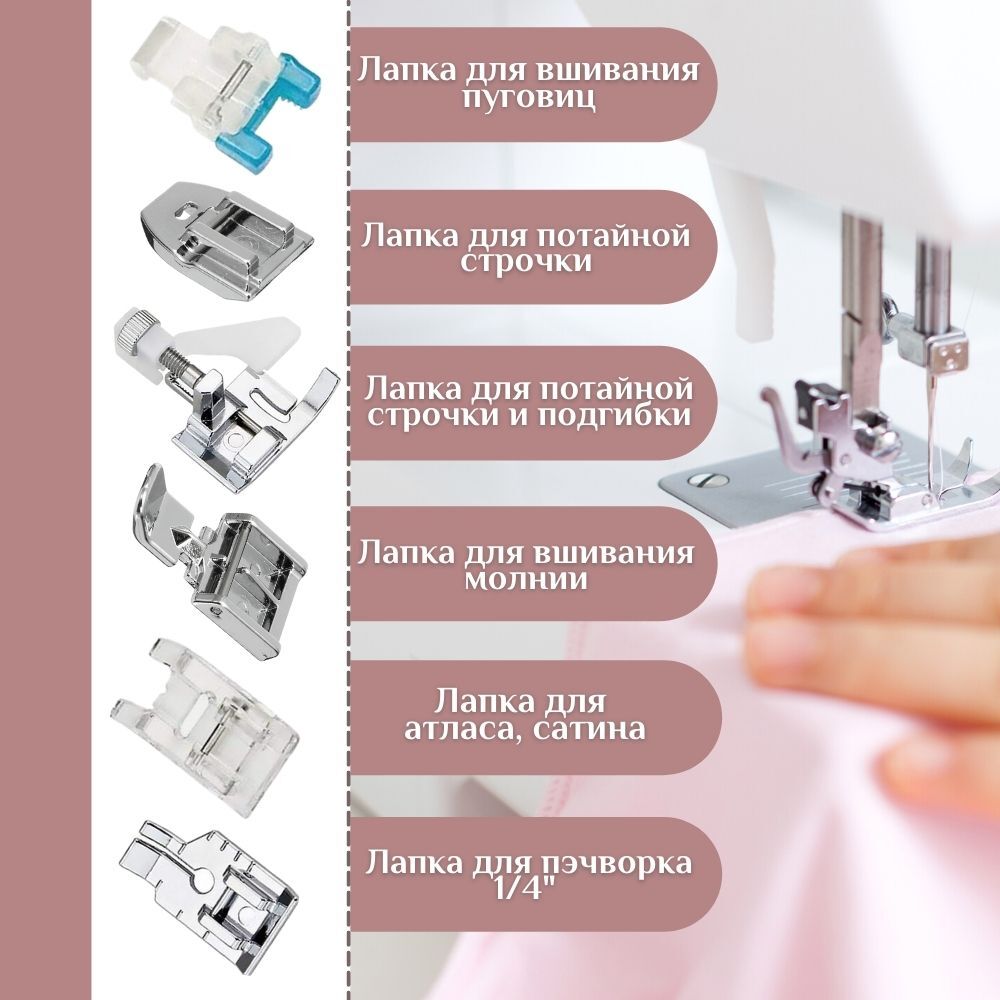 Лапка для вшивания пуговиц

Лапка для потайной строчки

Лапка для потайной строчки и подгибки

Лапка для вшивания молнии

Лапка для атласа, сатина

Лапка для пэчворка 1/4"