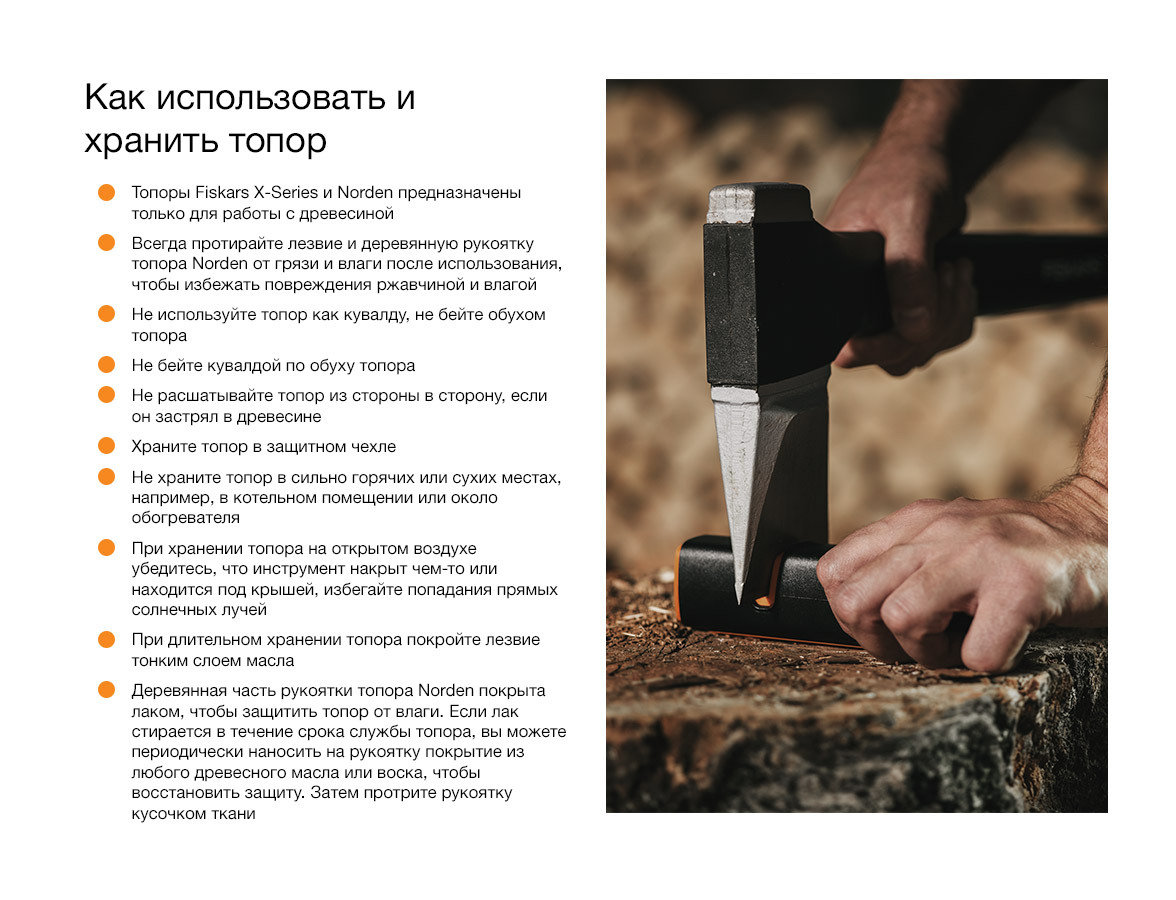 Как использовать и хранить топор

Топоры Fiskars X-Series и Norden предназначены только для работы с древесиной

Всегда протирайте лезвие и деревянную рукоятку топора Norden от грязи и влаги после использования, чтобы избежать повреждения ржавчиной и влагой

Не используйте топор как кувалду, не бейте обухом топора

Не бейте кувалдой по обуху топора

Не расшатывайте топор из стороны в сторону, если он застрял в древесине

Храните топор в защитном чехле

Не храните топор в сильно горячих или сухих местах, например, в котельном помещении или около обогревателя

При хранении топора на открытом воздухе убедитесь, что инструмент накрыт чем-то или находится под крышей, избегайте попадания прямых солнечных лучей

При длительном хранении топора покройте лезвие тонким слоем масла

Деревянная часть рукоятки топора Norden покрыта лаком, чтобы защитить топор от влаги. Если лак стирается в течение срока службы топора, вы можете периодически наносить на рукоятку покрытие из любого древесного масла или воска, чтобы восстановить защиту. Затем протрите рукоятку кусочком ткани