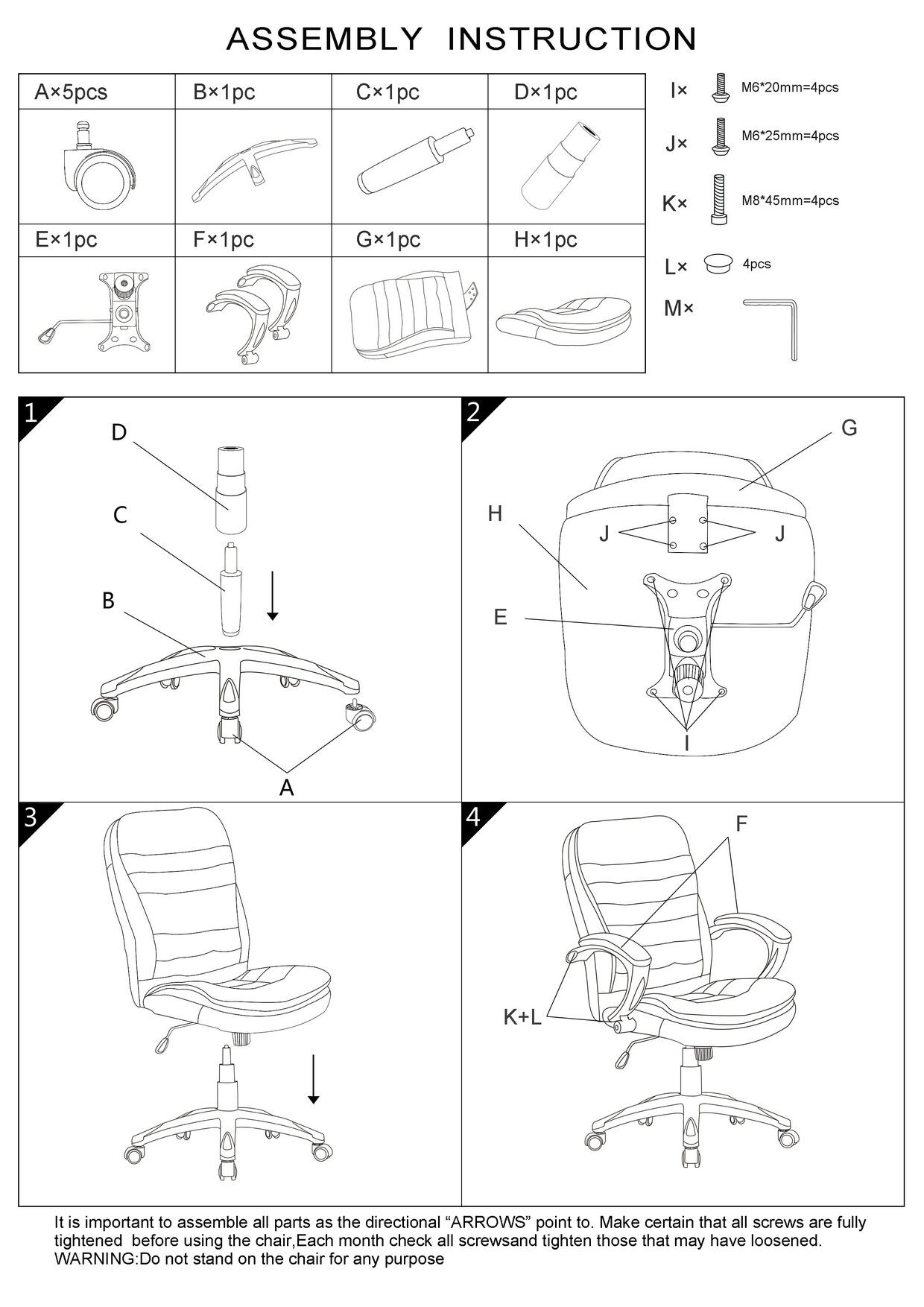 ASSEMBLY INSTRUCTION

| A×5pcs | B×1pc | C×1pc | D×1pc |
|---|---|---|---|
| | | | |
| E×1pc | F×1pc | G×1pc | H×1pc |
| | | | |

I× M6*20mm=4pcs

J× M6*25mm=4pcs

K× M8*45mm=4pcs

L× 4pcs

M×

1

D

C

B

A

2

G

H

J J

E

I

3

4

F

K+L

It is important to assemble all parts as the directional “ARROWS” point to. Make certain that all screws are fully tightened before using the chair,Each month check all screwsand tighten those that may have loosened.
WARNING:Do not stand on the chair for any purpose