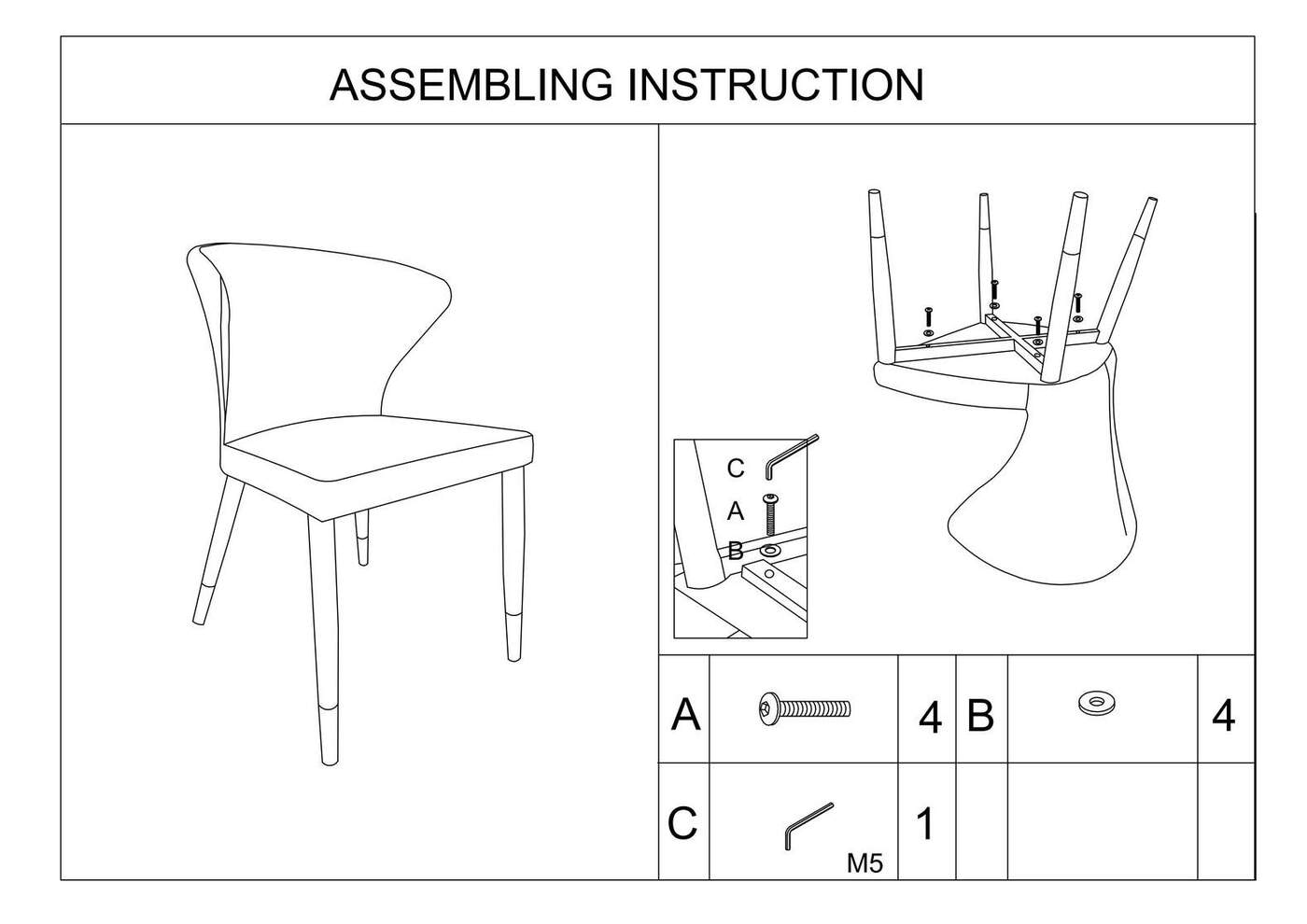 ASSEMBLING INSTRUCTION

C

A

B

| A | | 4 | B | | 4 |
|---|---|---|---|---|---|
| C | M5 | 1 | | | |