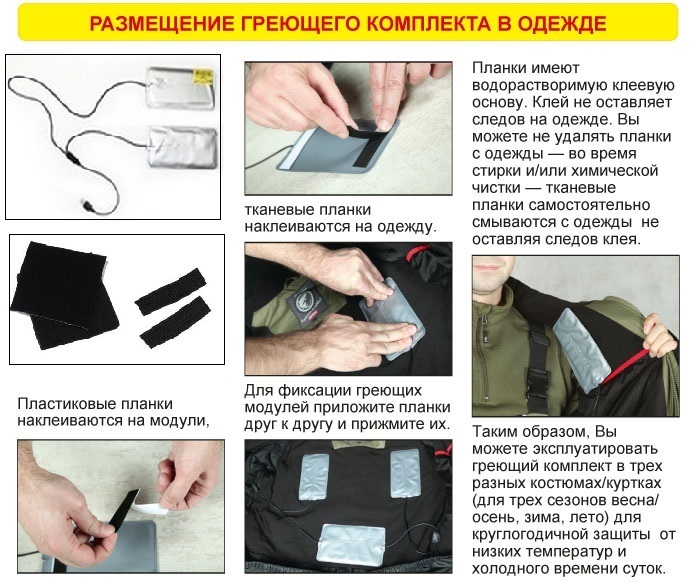 РАЗМЕЩЕНИЕ ГРЕЮЩЕГО КОМПЛЕКТА В ОДЕЖДЕ

Пластиковые планки наклеиваются на модули,

тканевые планки наклеиваются на одежду.

Для фиксации греющих модулей приложите планки друг к другу и прижмите их.

Планки имеют водорастворимую клеевую основу. Клей не оставляет следов на одежде. Вы можете не удалять планки с одежды — во время стирки и/или химической чистки — тканевые планки самостоятельно смываются с одежды не оставляя следов клея.

Таким образом, Вы можете эксплуатировать греющий комплект в трех разных костюмах/куртках (для трех сезонов весна/осень, зима, лето) для круглогодичной защиты от низких температур и холодного времени суток.