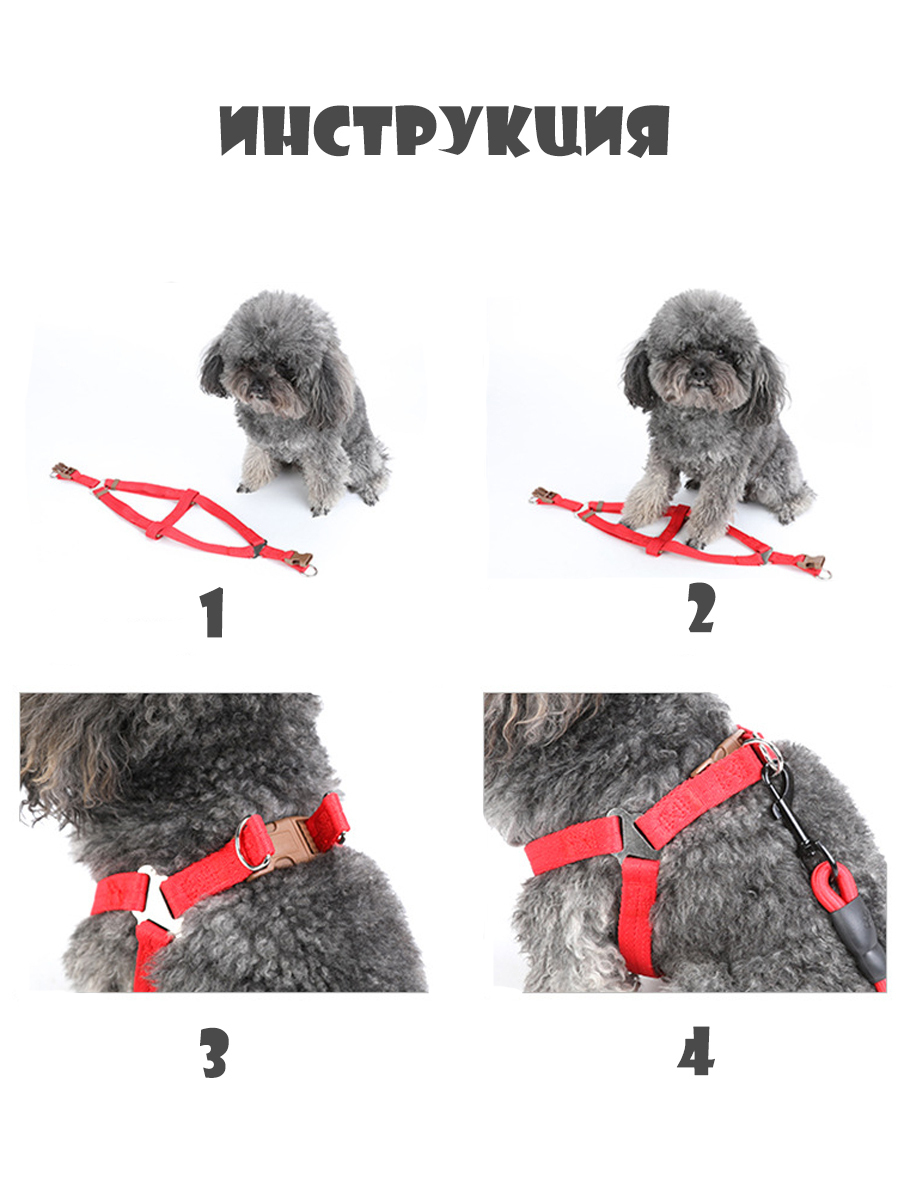 ИНСТРУКЦИЯ

1

2

3

4