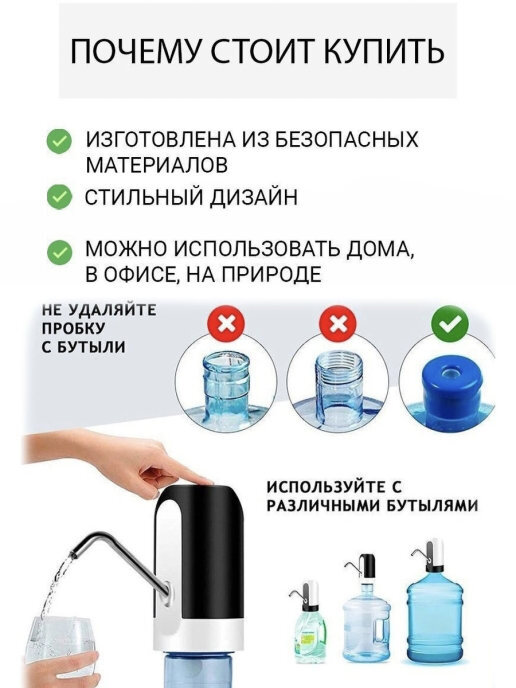 ПОЧЕМУ СТОИТ КУПИТЬ

ИЗГОТОВЛЕНА ИЗ БЕЗОПАСНЫХ МАТЕРИАЛОВ

СТИЛЬНЫЙ ДИЗАЙН

МОЖНО ИСПОЛЬЗОВАТЬ ДОМА, В ОФИСЕ, НА ПРИРОДЕ

НЕ УДАЛЯЙТЕ ПРОБКУ С БУТЫЛИ

ИСПОЛЬЗУЙТЕ С РАЗЛИЧНЫМИ БУТЫЛЯМИ