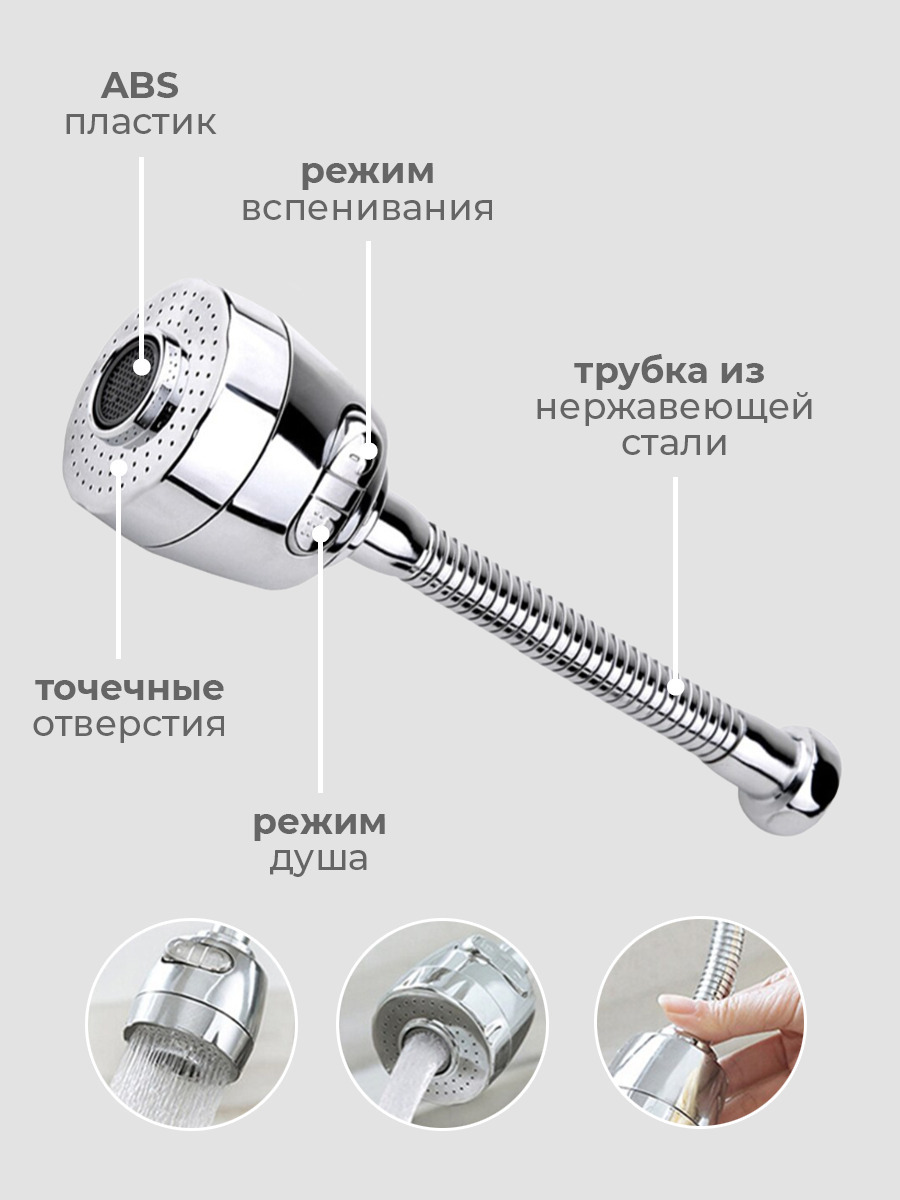 ABS
пластик

режим
вспенивания

трубка из
нержавеющей
стали

точечные
отверстия

режим
душа