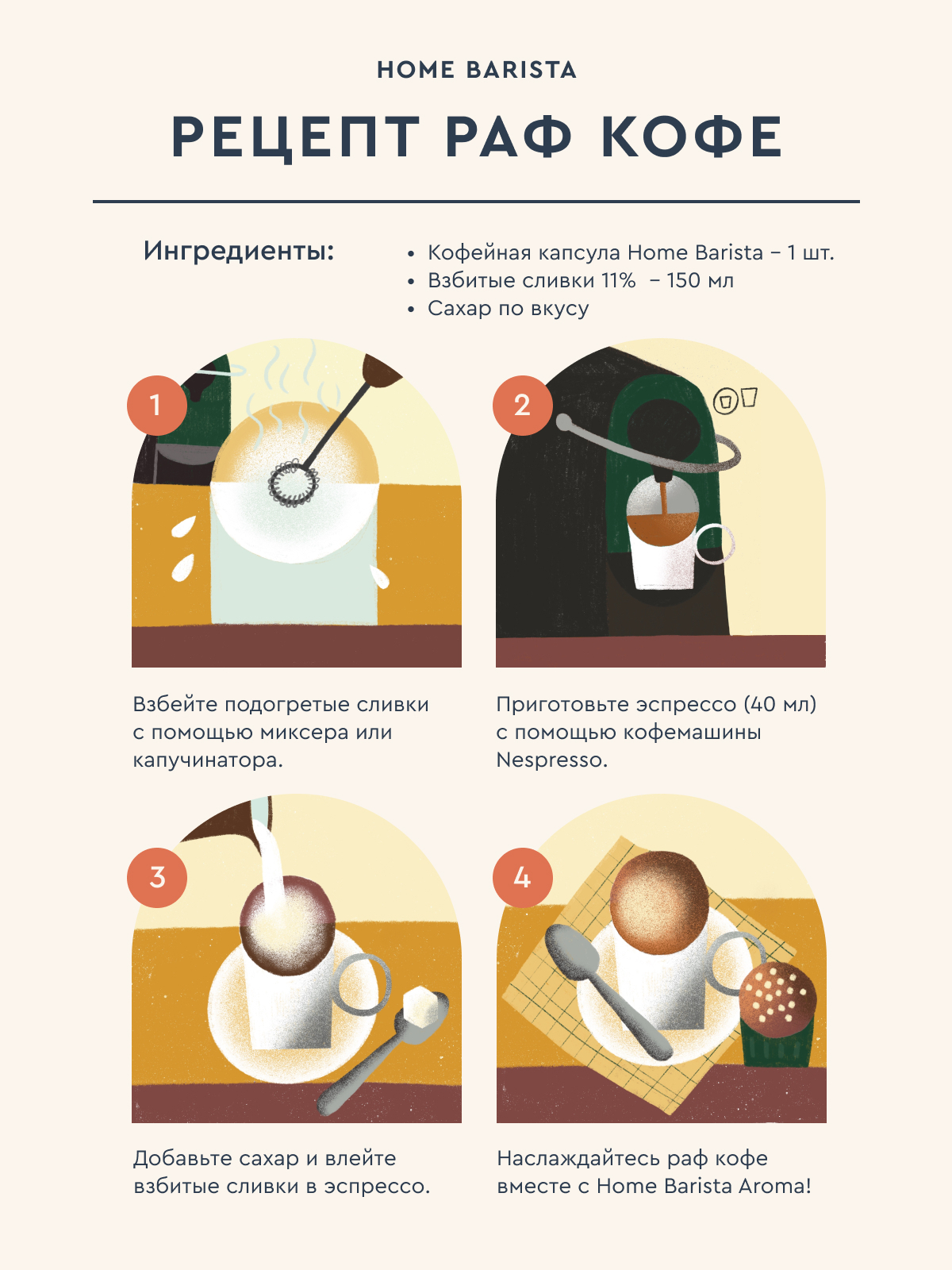 HOME BARISTA

РЕЦЕПТ РАФ КОФЕ

Ингредиенты:

• Кофейная капсула Home Barista – 1 шт.
• Взбитые сливки 11% – 150 мл
• Сахар по вкусу

1

Взбейте подогретые сливки с помощью миксера или капучинатора.

2

Приготовьте эспрессо (40 мл) с помощью кофемашины Nespresso.

3

Добавьте сахар и влейте взбитые сливки в эспрессо.

4

Наслаждайтесь раф кофе вместе с Home Barista Aroma!