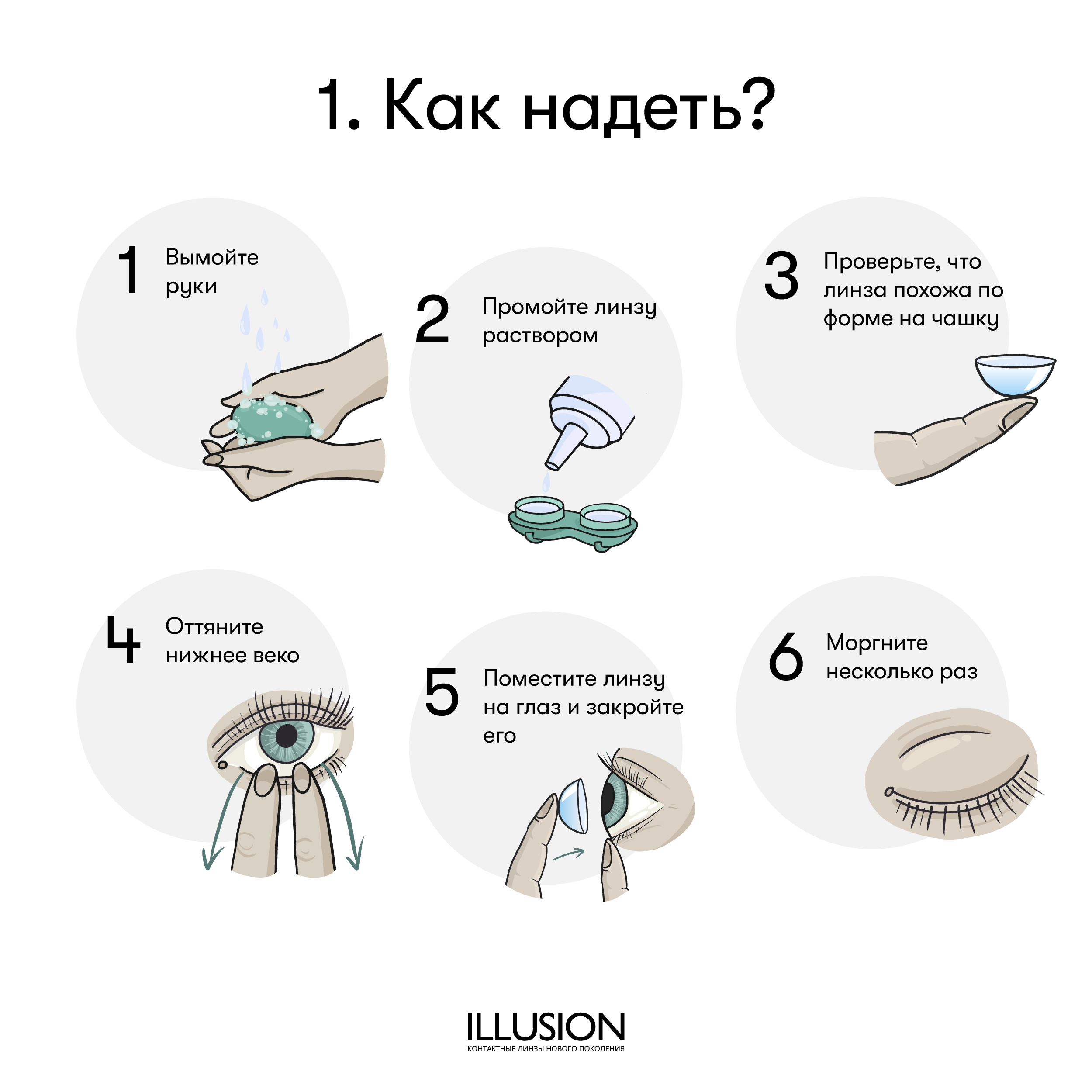 1. Как надеть?

1 Вымойте руки

2 Промойте линзу раствором

3 Проверьте, что линза похожа по форме на чашку

4 Оттяните нижнее веко

5 Поместите линзу на глаз и закройте его

6 Моргните несколько раз

ILLUSION
КОНТАКТНЫЕ ЛИНЗЫ НОВОГО ПОКОЛЕНИЯ