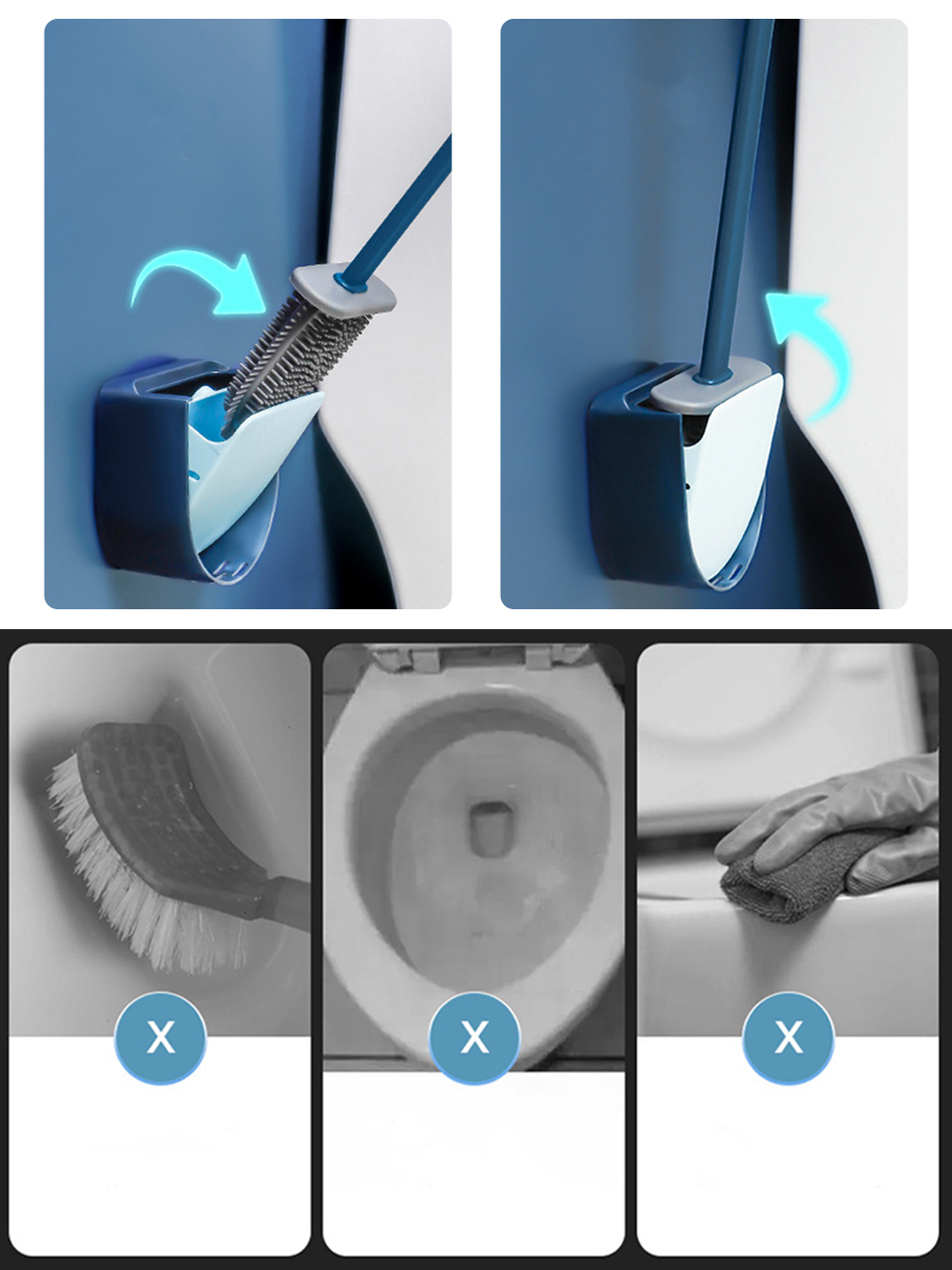 X

X

X