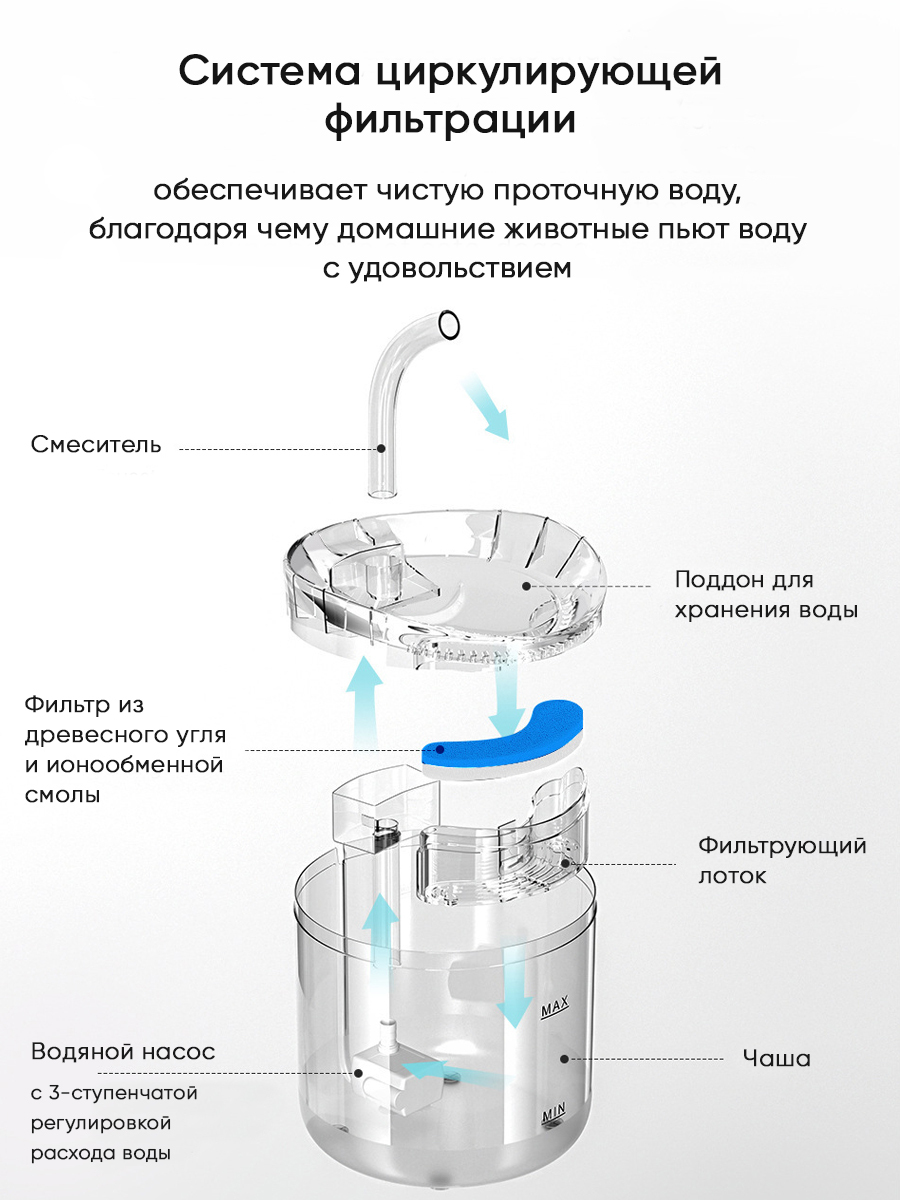 Система циркулирующей фильтрации

обеспечивает чистую проточную воду, благодаря чему домашние животные пьют воду с удовольствием

Смеситель

Поддон для хранения воды

Фильтр из древесного угля и ионообменной смолы

Фильтрующий лоток

MAX

Водяной насос

с 3-ступенчатой регулировкой расхода воды

Чаша

MIN