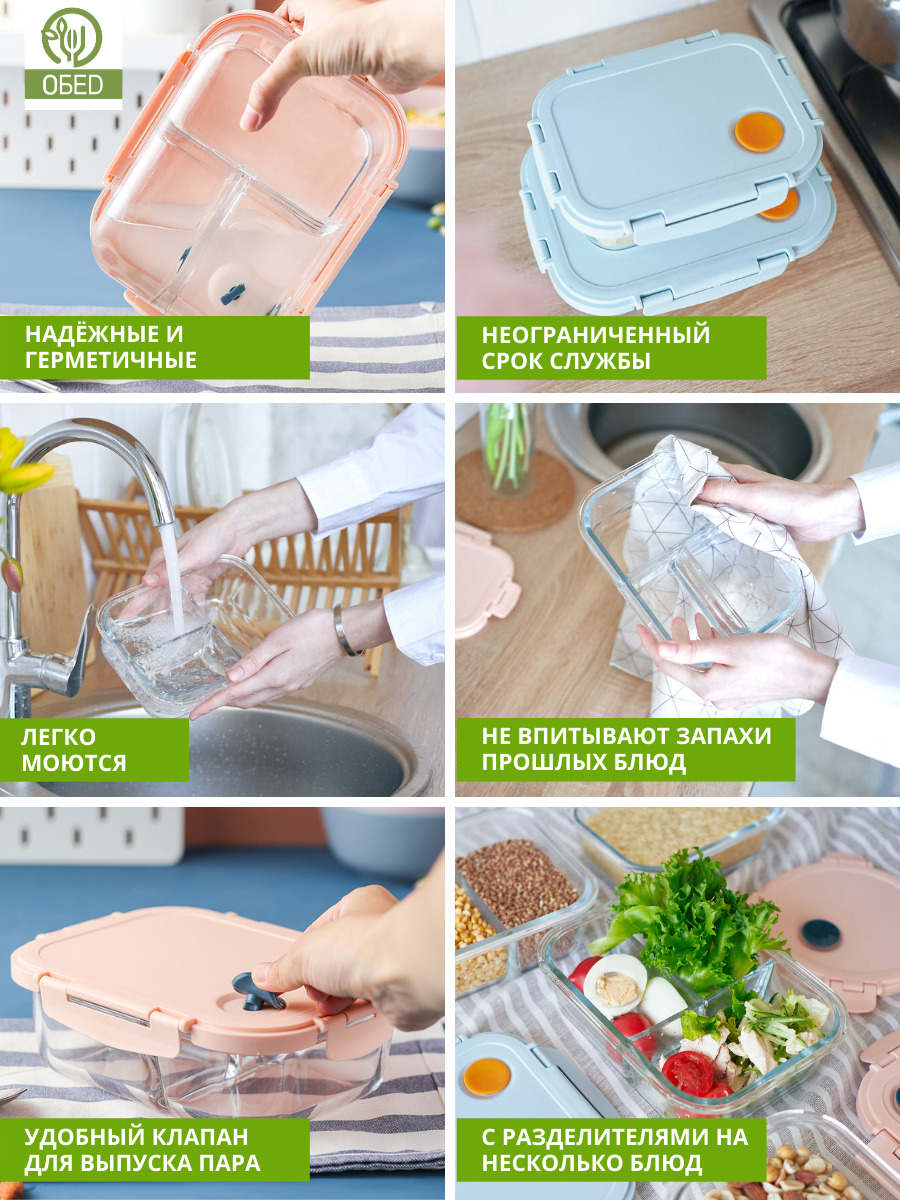 ОБЕД

НАДЁЖНЫЕ И ГЕРМЕТИЧНЫЕ

НЕОГРАНИЧЕННЫЙ СРОК СЛУЖБЫ

ЛЕГКО МОЮТСЯ

НЕ ВПИТЫВАЮТ ЗАПАХИ ПРОШЛЫХ БЛЮД

УДОБНЫЙ КЛАПАН ДЛЯ ВЫПУСКА ПАРА

С РАЗДЕЛИТЕЛЯМИ НА НЕСКОЛЬКО БЛЮД