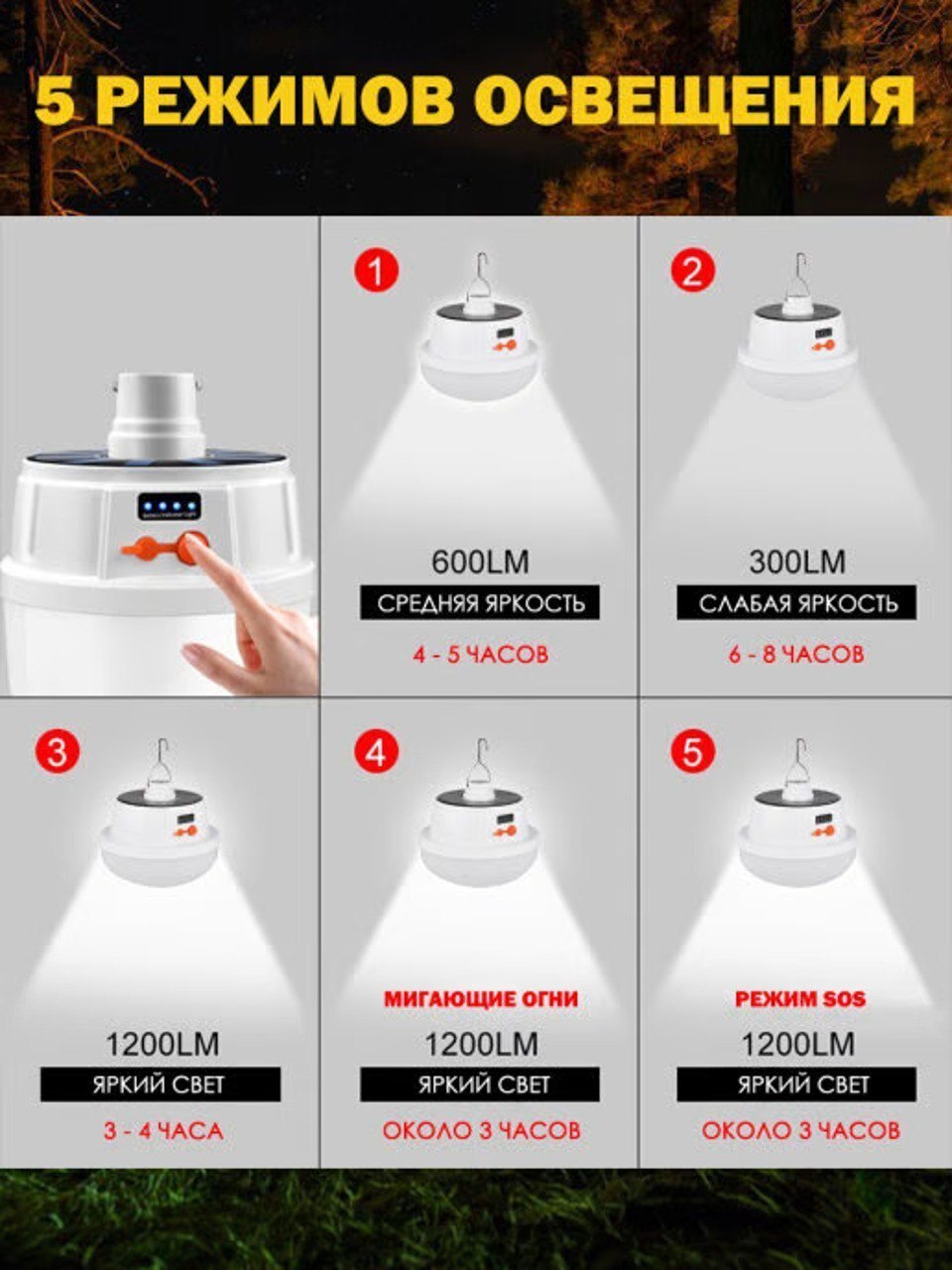 5 РЕЖИМОВ ОСВЕЩЕНИЯ

1
600LM
СРЕДНЯЯ ЯРКОСТЬ
4 - 5 ЧАСОВ

2
300LM
СЛАБАЯ ЯРКОСТЬ
6 - 8 ЧАСОВ

3
1200LM
ЯРКИЙ СВЕТ
3 - 4 ЧАСА

4
МИГАЮЩИЕ ОГНИ
1200LM
ЯРКИЙ СВЕТ
ОКОЛО 3 ЧАСОВ

5
РЕЖИМ SOS
1200LM
ЯРКИЙ СВЕТ
ОКОЛО 3 ЧАСОВ