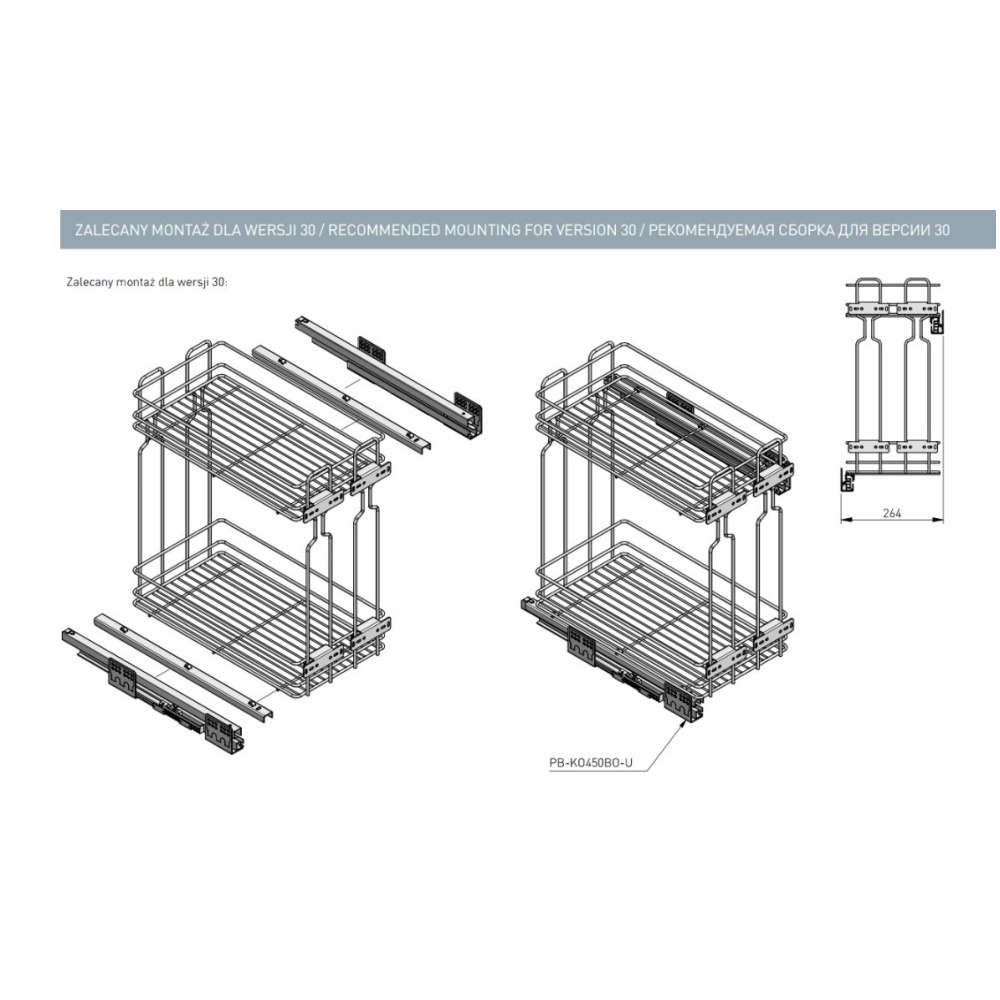 ZALECANY MONTAŻ DLA WERSJI 30 / RECOMMENDED MOUNTING FOR VERSION 30 / РЕКОМЕНДУЕМАЯ СБОРКА ДЛЯ ВЕРСИИ 30

Zalecany montaż dla wersji 30:

264

PB-K0450B0-U