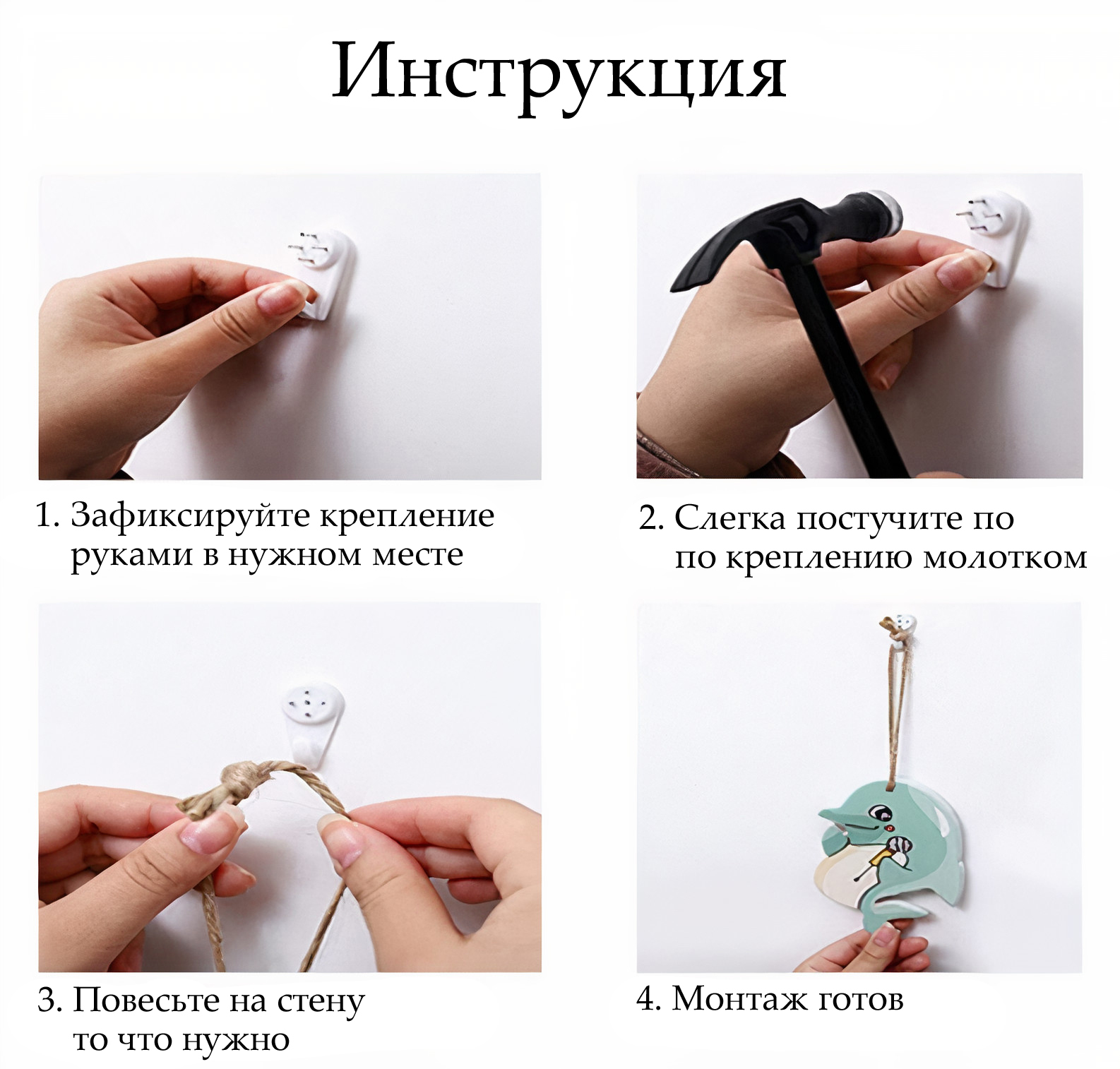 Инструкция

1. Зафиксируйте крепление руками в нужном месте

2. Слегка постучите по по креплению молотком

3. Повесьте на стену то что нужно

4. Монтаж готов