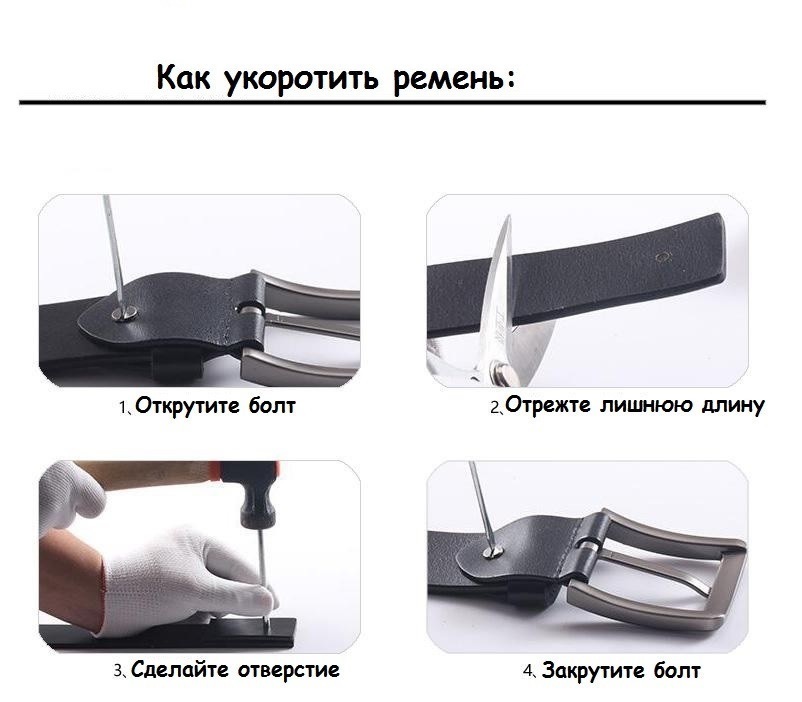 Как укоротить ремень:

1、Открутите болт

2、Отрежте лишнюю длину

3、Сделайте отверстие

4、Закрутите болт