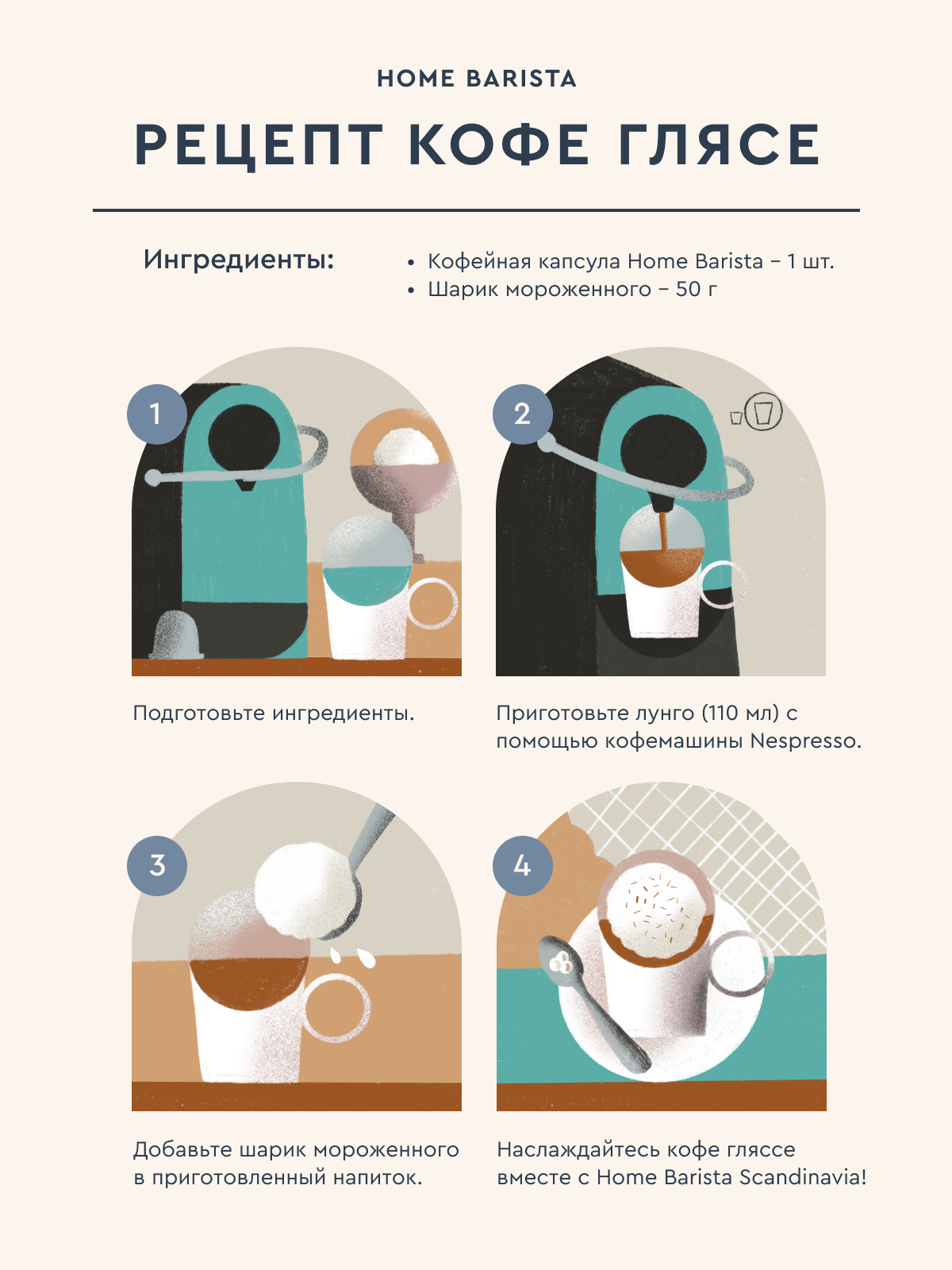 HOME BARISTA

РЕЦЕПТ КОФЕ ГЛЯСЕ

Ингредиенты:

• Кофейная капсула Home Barista – 1 шт.
• Шарик мороженного – 50 г

1

Подготовьте ингредиенты.

2

Приготовьте лунго (110 мл) с помощью кофемашины Nespresso.

3

Добавьте шарик мороженного в приготовленный напиток.

4

Наслаждайтесь кофе гляссе вместе с Home Barista Scandinavia!