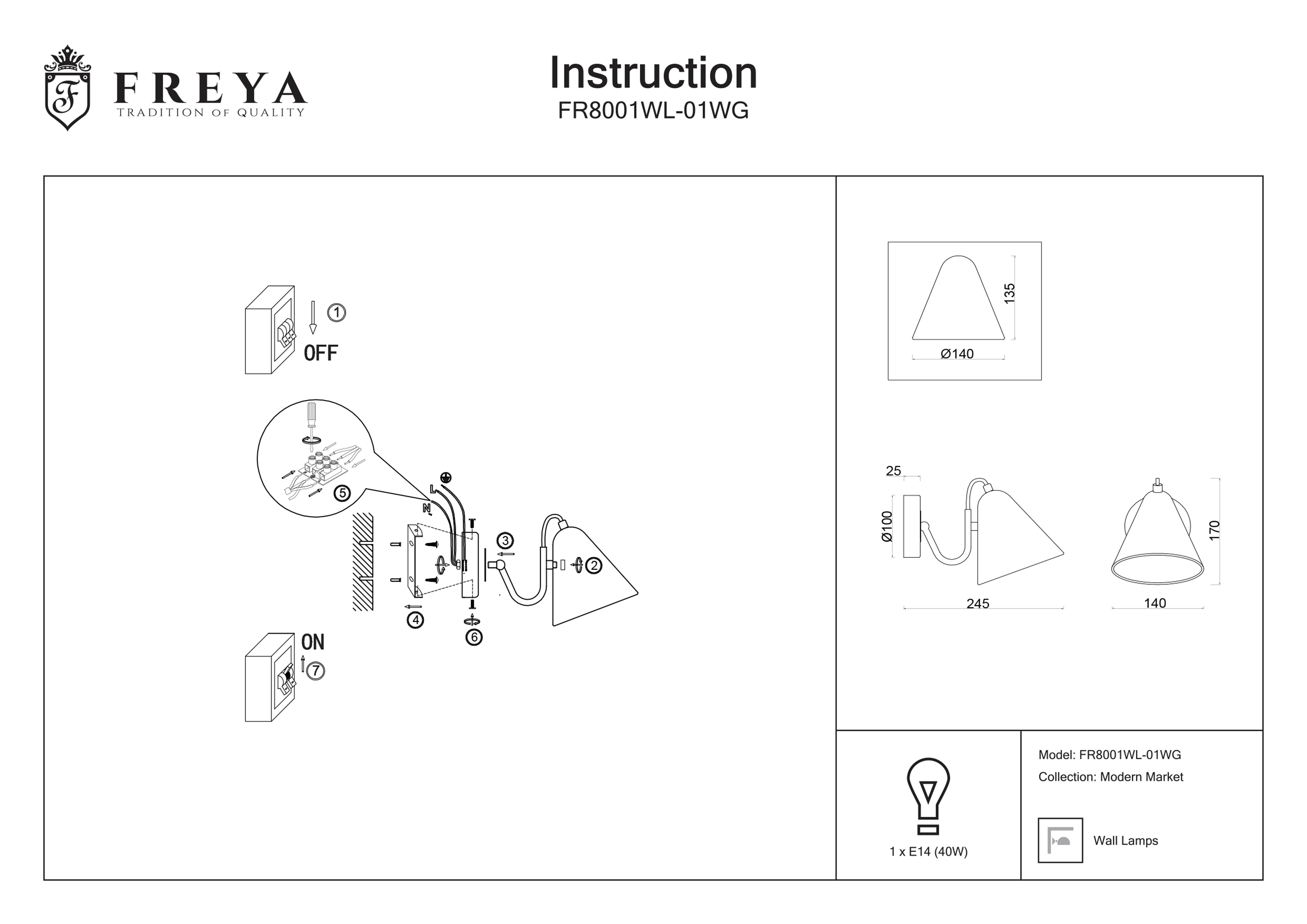 F

FREYA
TRADITION OF QUALITY

Instruction
FR8001WL-01WG

① OFF

⑤

L N

③

②

④

⑥

ON
⑦

135
Ø140

25
Ø100
245

170
140

1 x E14 (40W)

Model: FR8001WL-01WG
Collection: Modern Market

Wall Lamps