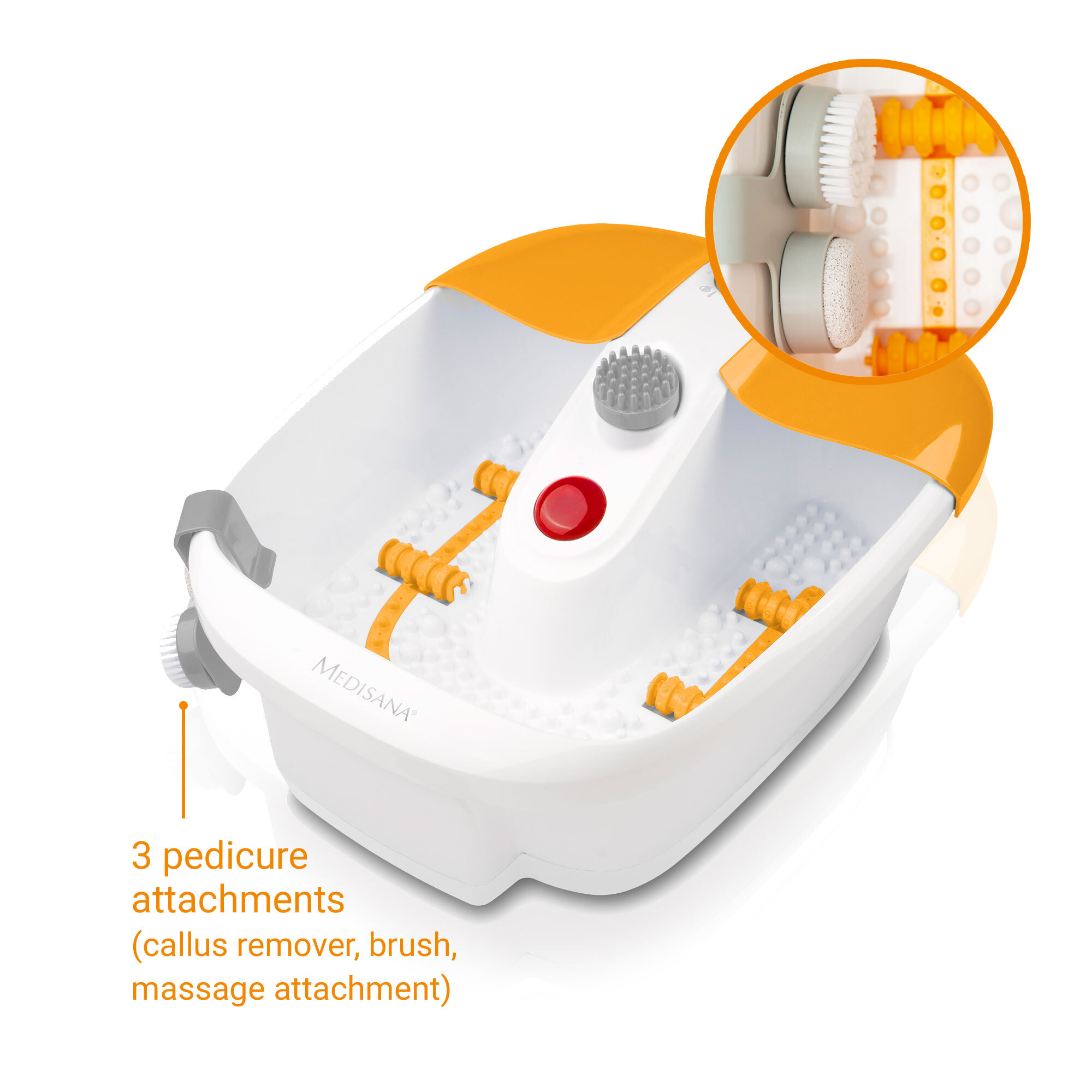 MEDISANA®

3 pedicure attachments
(callus remover, brush, massage attachment)