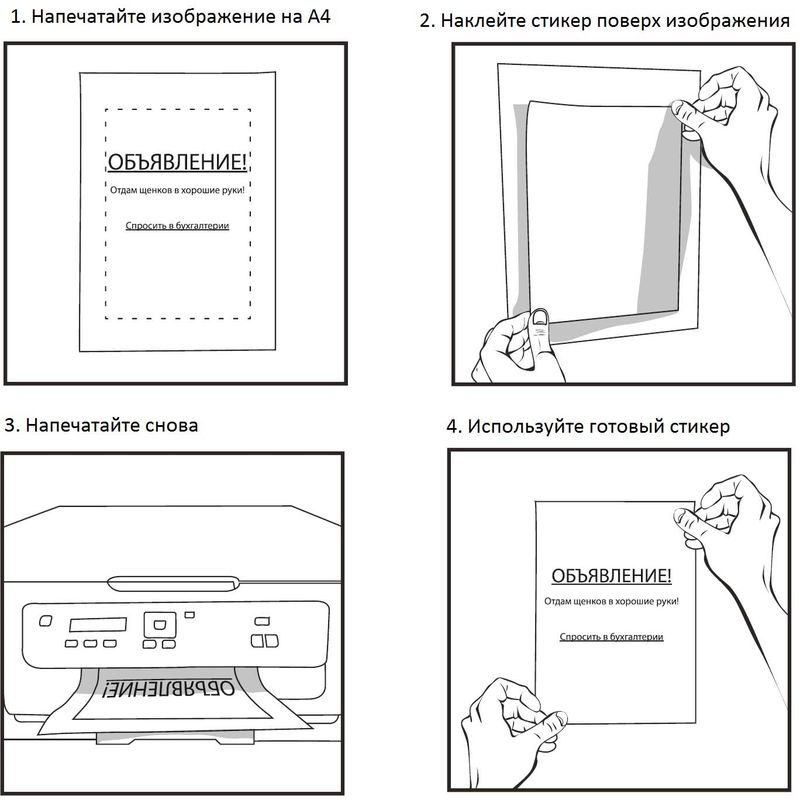 1. Напечатайте изображение на А4

ОБЪЯВЛЕНИЕ!

Отдам щенков в хорошие руки!

Спросить в бухгалтерии

2. Наклейте стикер поверх изображения

3. Напечатайте снова

ОБЪЯВЛЕНИЕ!

4. Используйте готовый стикер

ОБЪЯВЛЕНИЕ!

Отдам щенков в хорошие руки!

Спросить в бухгалтерии