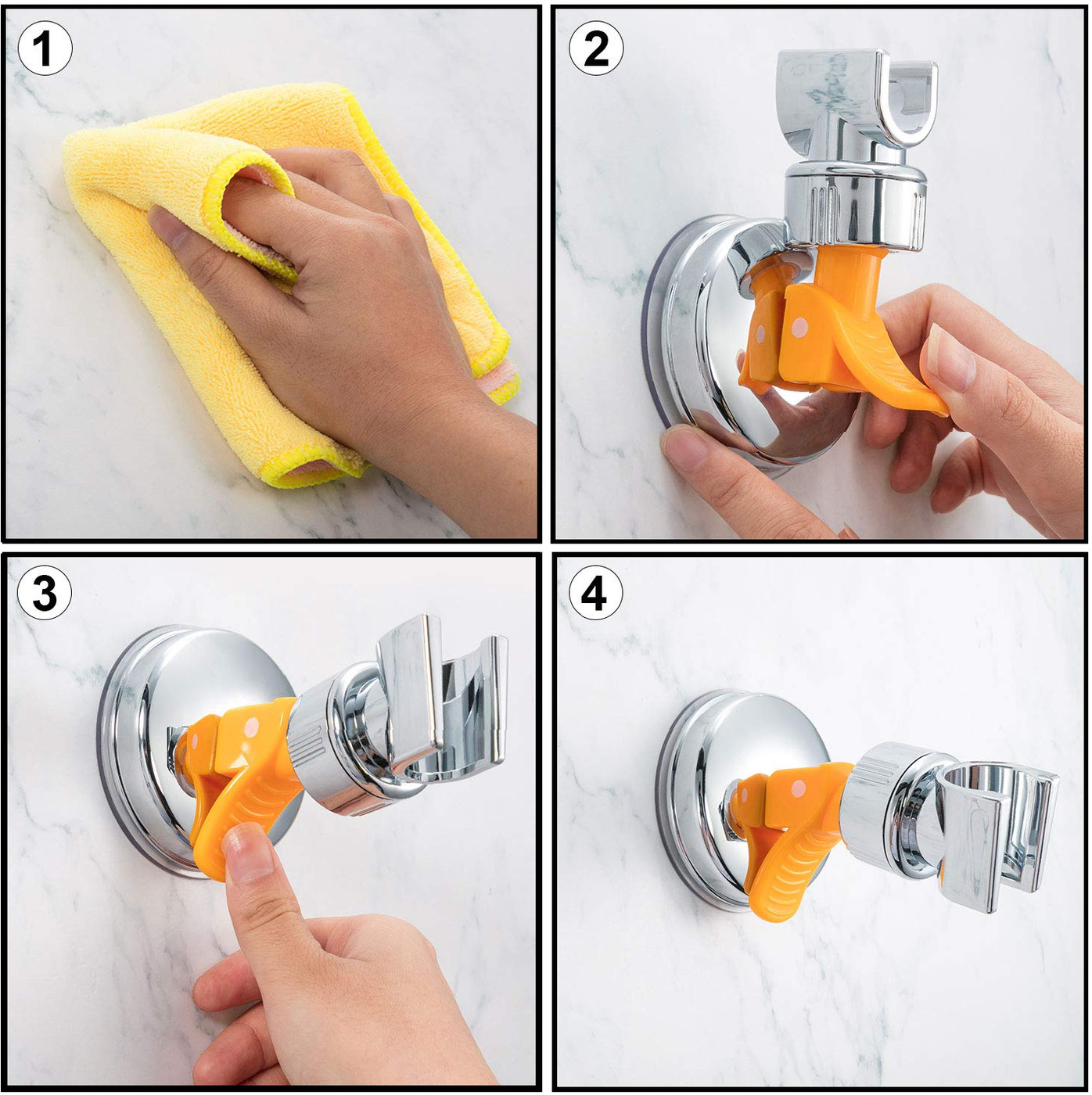 1

2

3

4