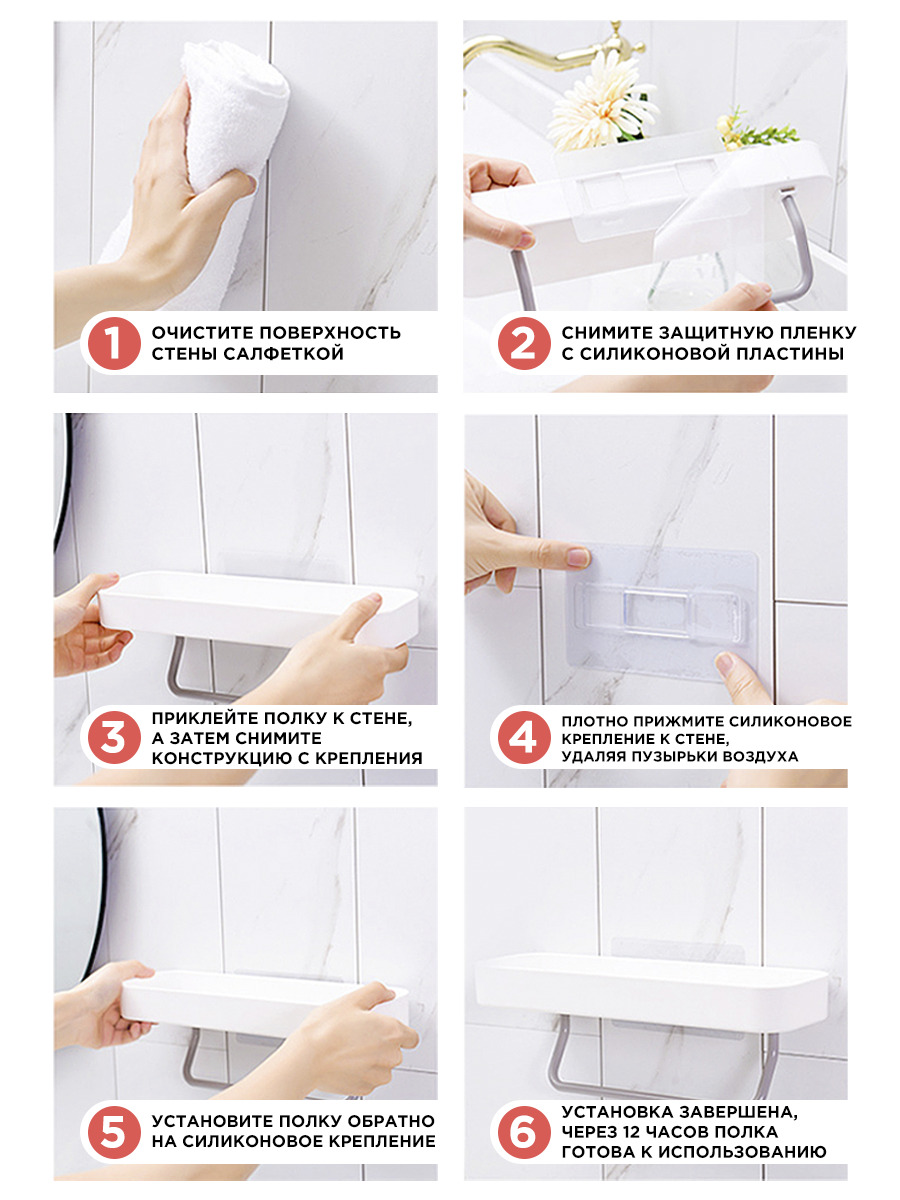 1 ОЧИСТИТЕ ПОВЕРХНОСТЬ СТЕНЫ САЛФЕТКОЙ

2 СНИМИТЕ ЗАЩИТНУЮ ПЛЕНКУ С СИЛИКОНОВОЙ ПЛАСТИНЫ

3 ПРИКЛЕЙТЕ ПОЛКУ К СТЕНЕ, А ЗАТЕМ СНИМИТЕ КОНСТРУКЦИЮ С КРЕПЛЕНИЯ

4 ПЛОТНО ПРИЖМИТЕ СИЛИКОНОВОЕ КРЕПЛЕНИЕ К СТЕНЕ, УДАЛЯЯ ПУЗЫРЬКИ ВОЗДУХА

5 УСТАНОВИТЕ ПОЛКУ ОБРАТНО НА СИЛИКОНОВОЕ КРЕПЛЕНИЕ

6 УСТАНОВКА ЗАВЕРШЕНА, ЧЕРЕЗ 12 ЧАСОВ ПОЛКА ГОТОВА К ИСПОЛЬЗОВАНИЮ