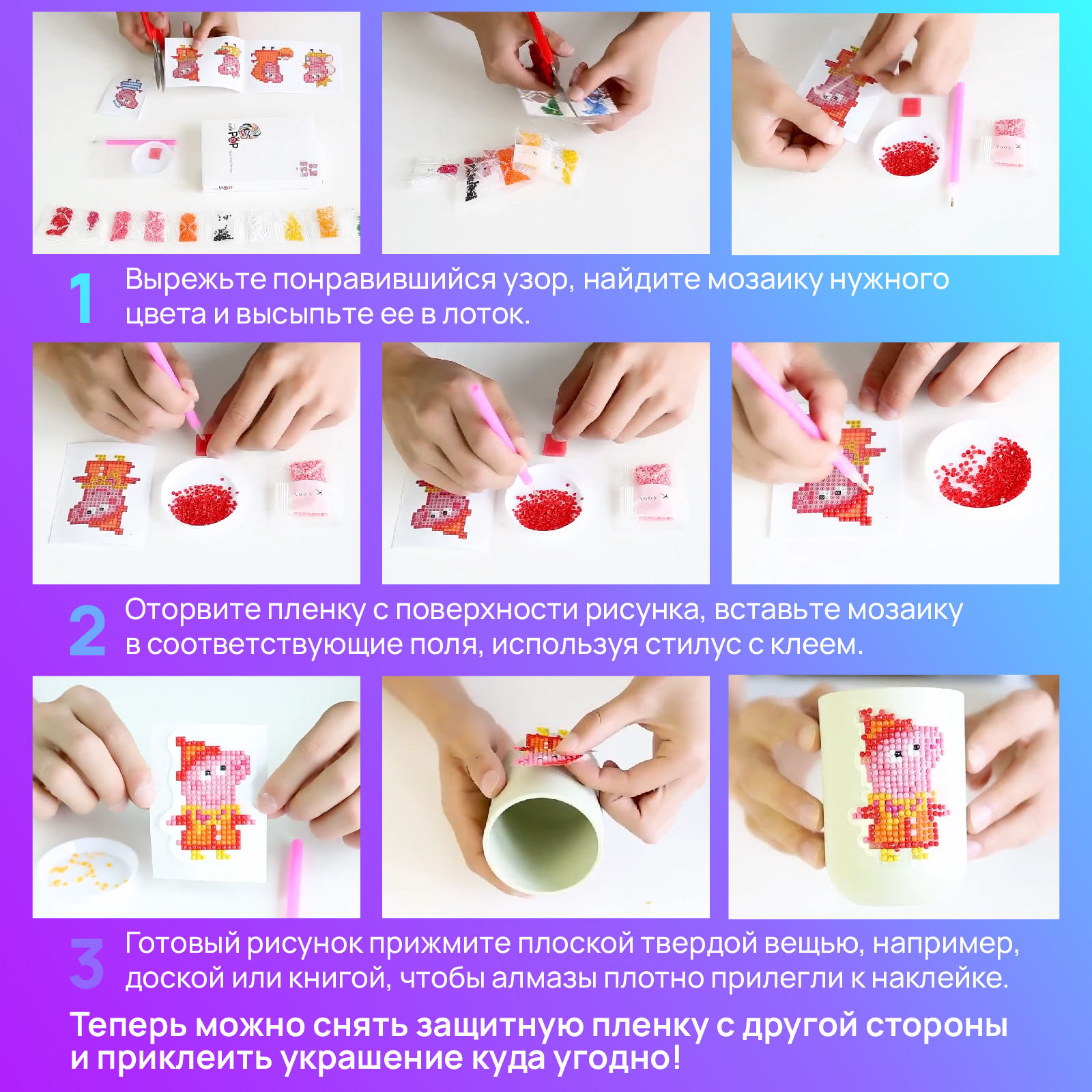 1 Вырежьте понравившийся узор, найдите мозаику нужного цвета и высыпьте ее в лоток.

2 Оторвите пленку с поверхности рисунка, вставьте мозаику в соответствующие поля, используя стилус с клеем.

3 Готовый рисунок прижмите плоской твердой вещью, например, доской или книгой, чтобы алмазы плотно прилегли к наклейке.

Теперь можно снять защитную пленку с другой стороны и приклеить украшение куда угодно!