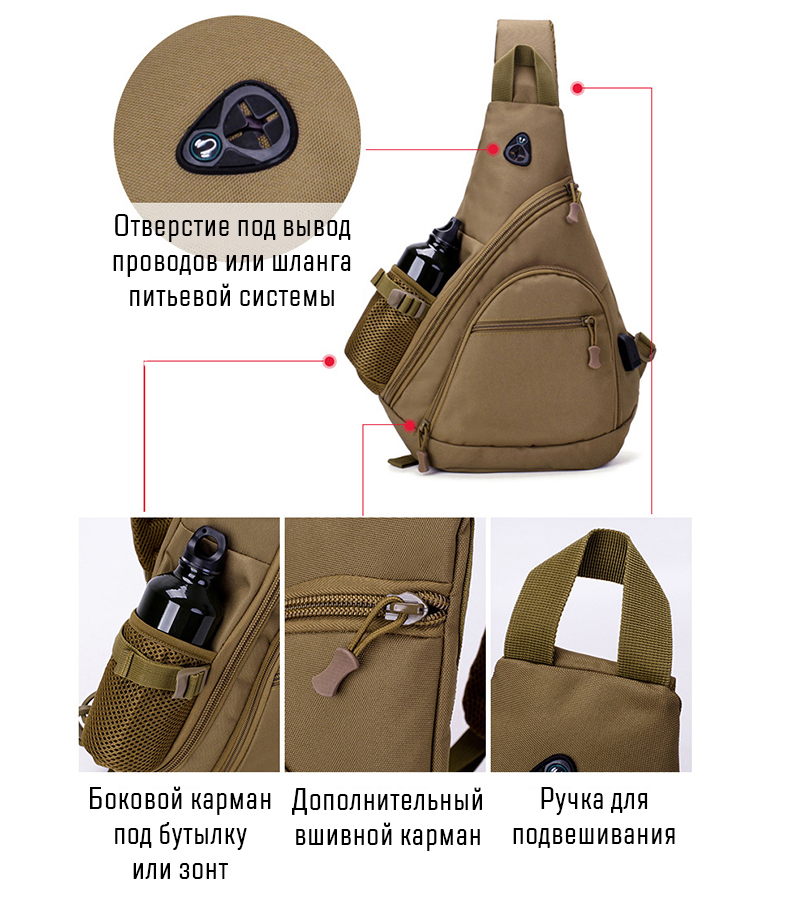 Отверстие под вывод проводов или шланга питьевой системы

Боковой карман под бутылку или зонт

Дополнительный вшивной карман

Ручка для подвешивания