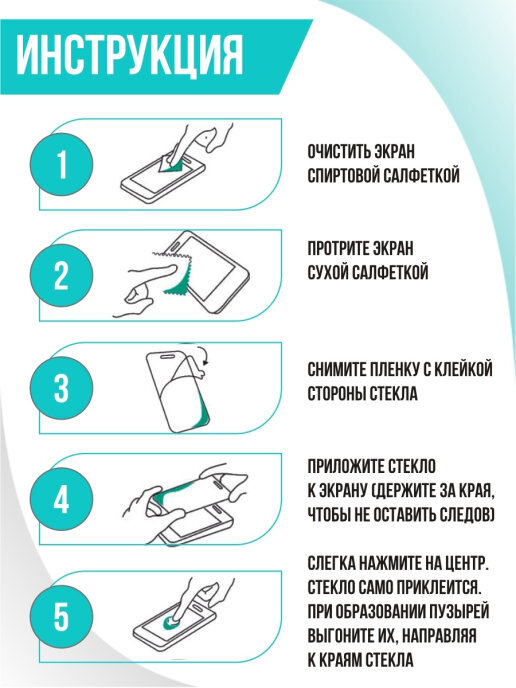 ИНСТРУКЦИЯ

1

ОЧИСТИТЬ ЭКРАН СПИРТОВОЙ САЛФЕТКОЙ

2

ПРОТРИТЕ ЭКРАН СУХОЙ САЛФЕТКОЙ

3

СНИМИТЕ ПЛЕНКУ С КЛЕЙКОЙ СТОРОНЫ СТЕКЛА

4

ПРИЛОЖИТЕ СТЕКЛО К ЭКРАНУ (ДЕРЖИТЕ ЗА КРАЯ, ЧТОБЫ НЕ ОСТАВИТЬ СЛЕДОВ)

5

СЛЕГКА НАЖМИТЕ НА ЦЕНТР. СТЕКЛО САМО ПРИКЛЕИТСЯ. ПРИ ОБРАЗОВАНИИ ПУЗЫРЕЙ ВЫГОНИТЕ ИХ, НАПРАВЛЯЯ К КРАЯМ СТЕКЛА