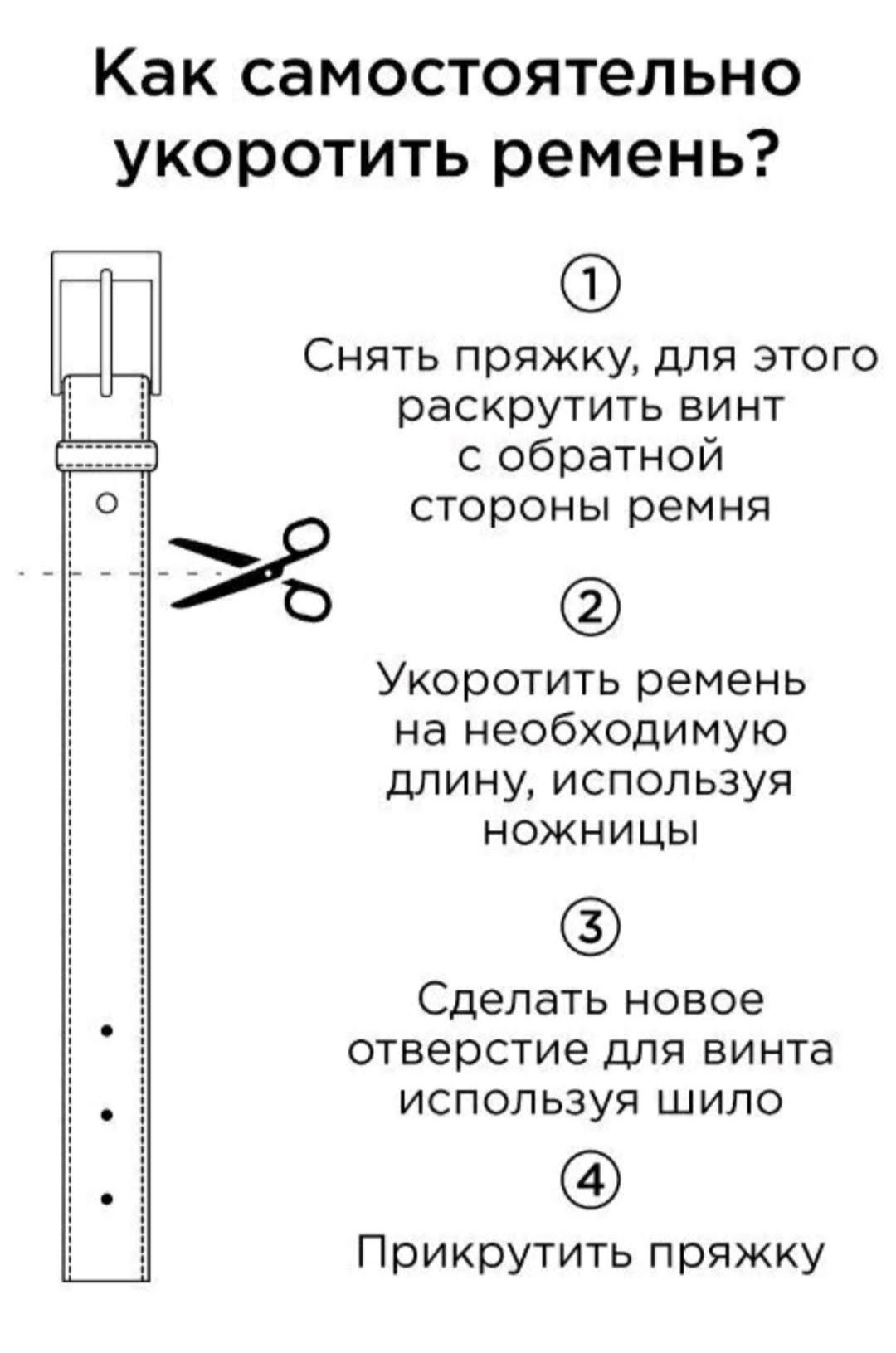 Как самостоятельно укоротить ремень?

①

Снять пряжку, для этого раскрутить винт с обратной стороны ремня

②

Укоротить ремень на необходимую длину, используя ножницы

③

Сделать новое отверстие для винта используя шило

④

Прикрутить пряжку